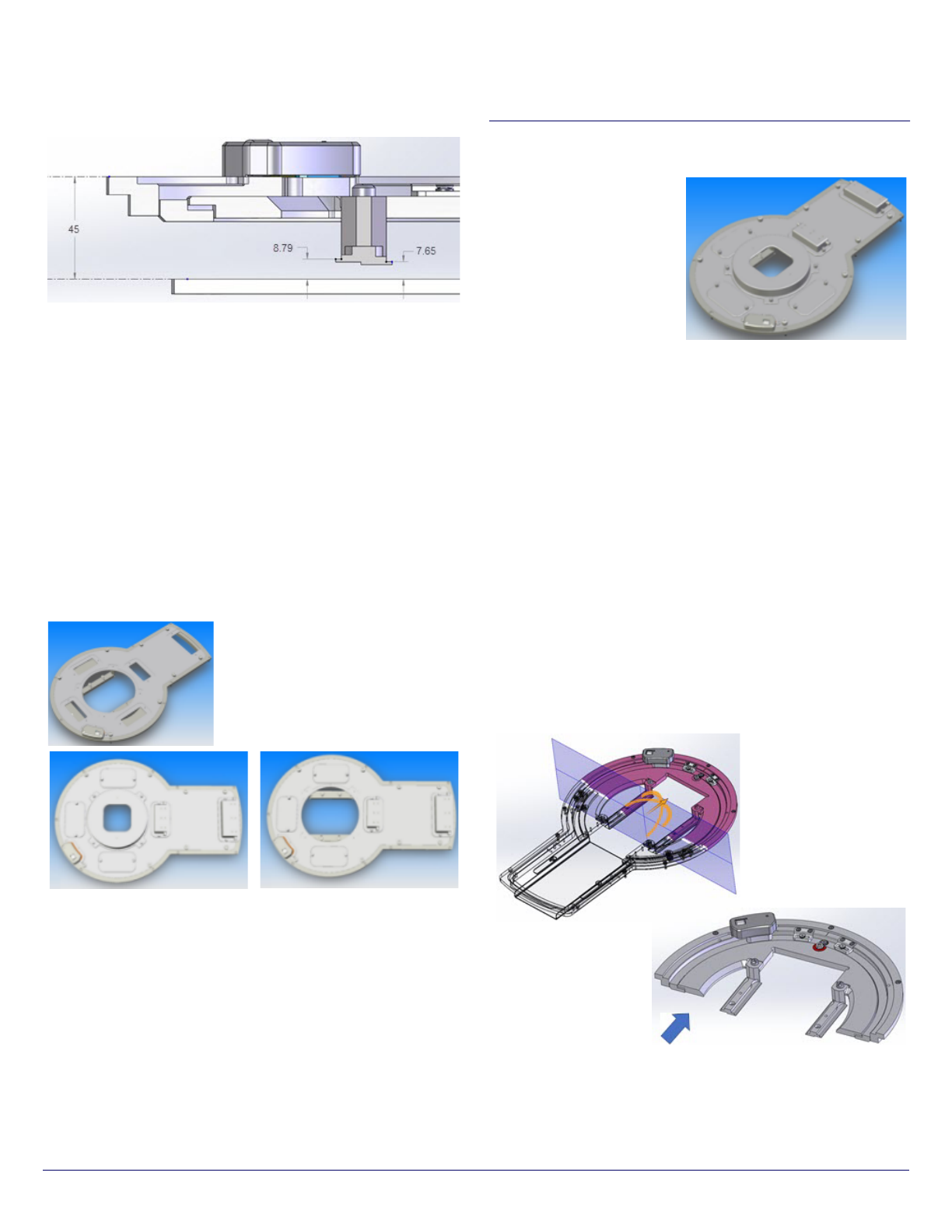 45

8.79

7.65