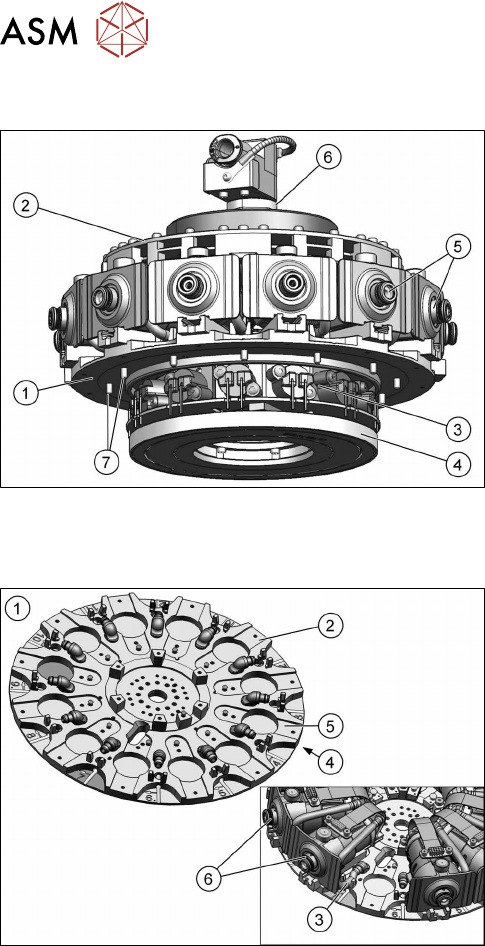 ASM

6
2
5
1
3
7
4

1
2
5
4
6
3