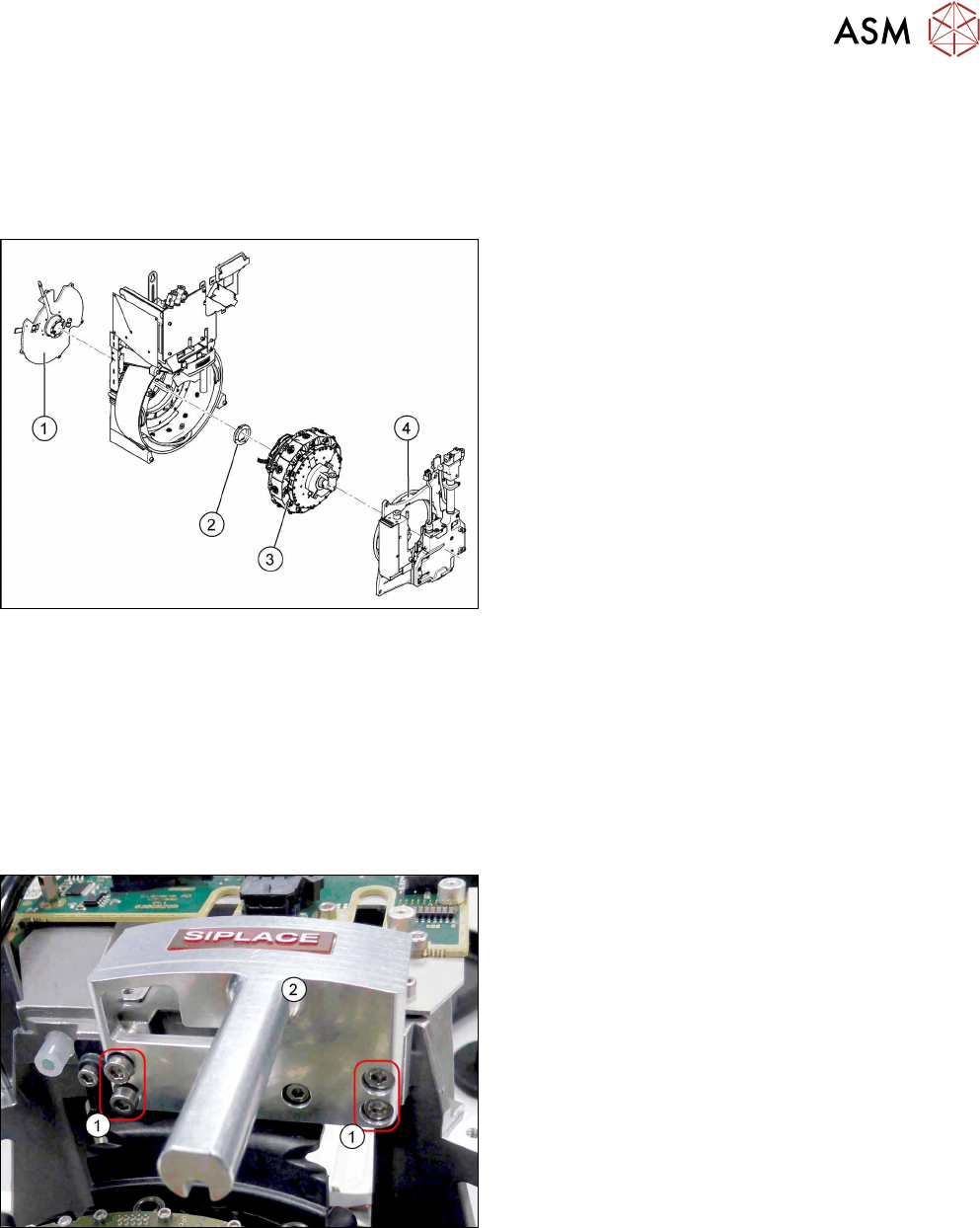 ASM

1

2

3

4

SIPLACE

2

1

1