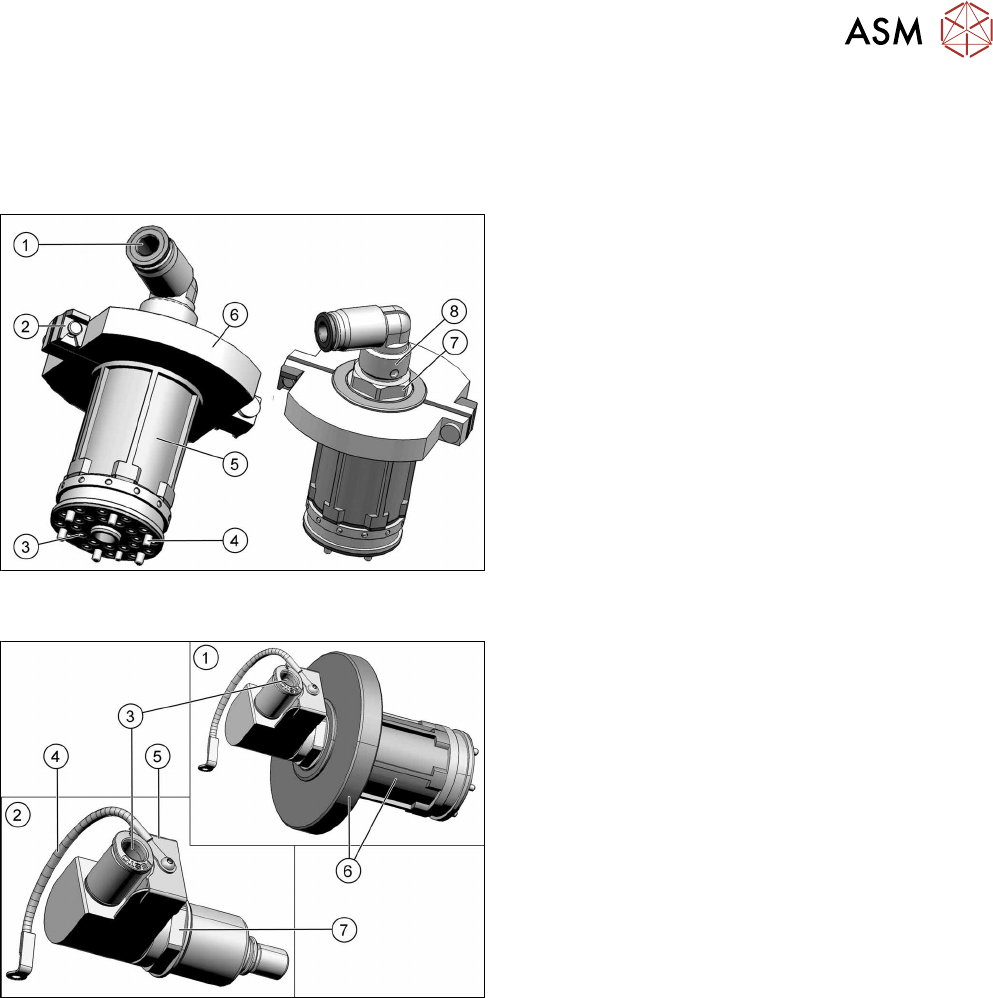 ASM

1
2
6
8
7
5
3
4

1
3
4
5
2
6
7