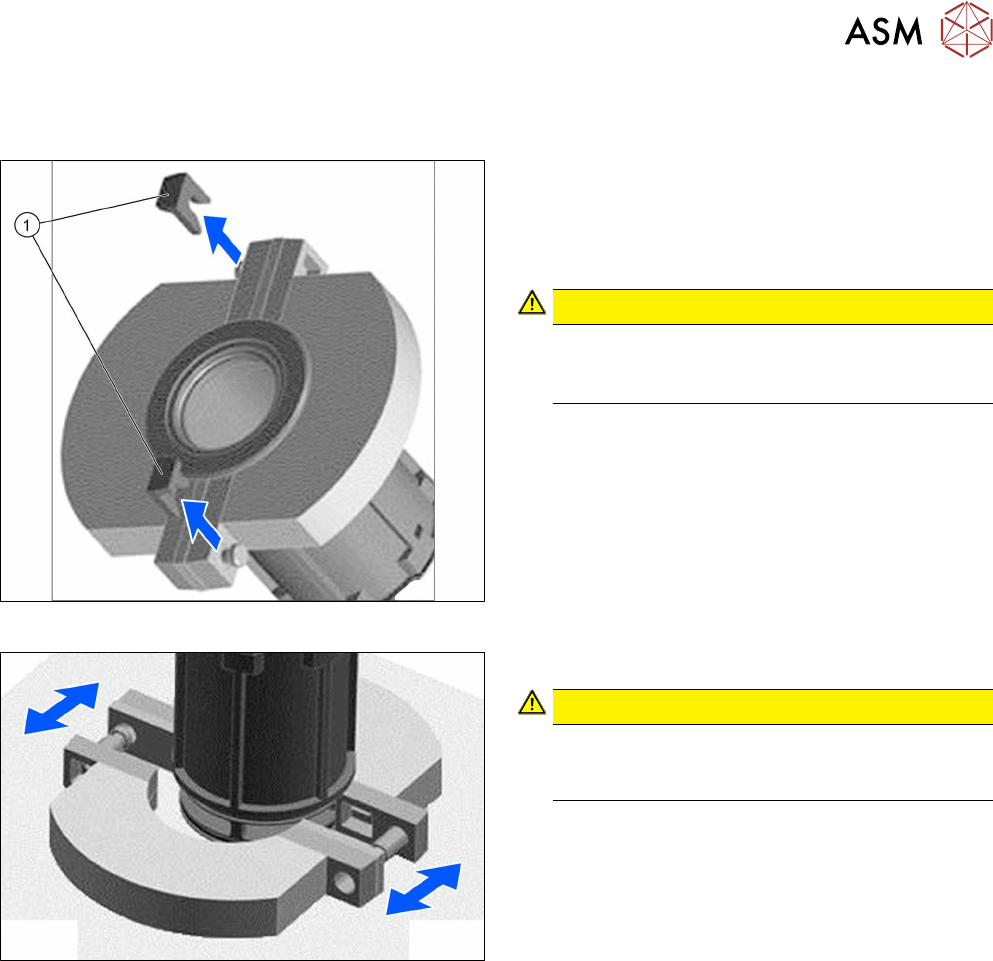 ASM

1