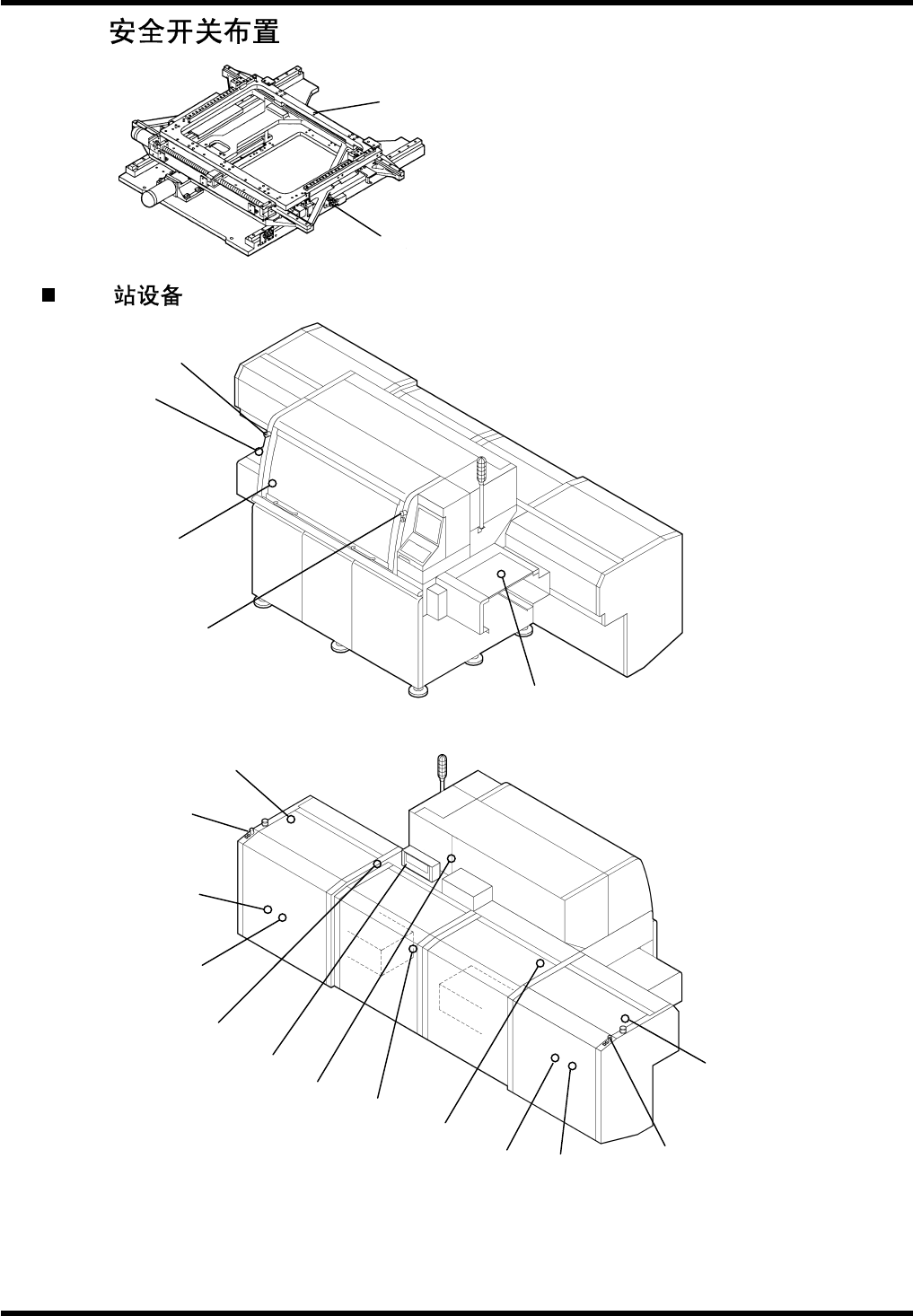 安全开关布置

■ 站设备