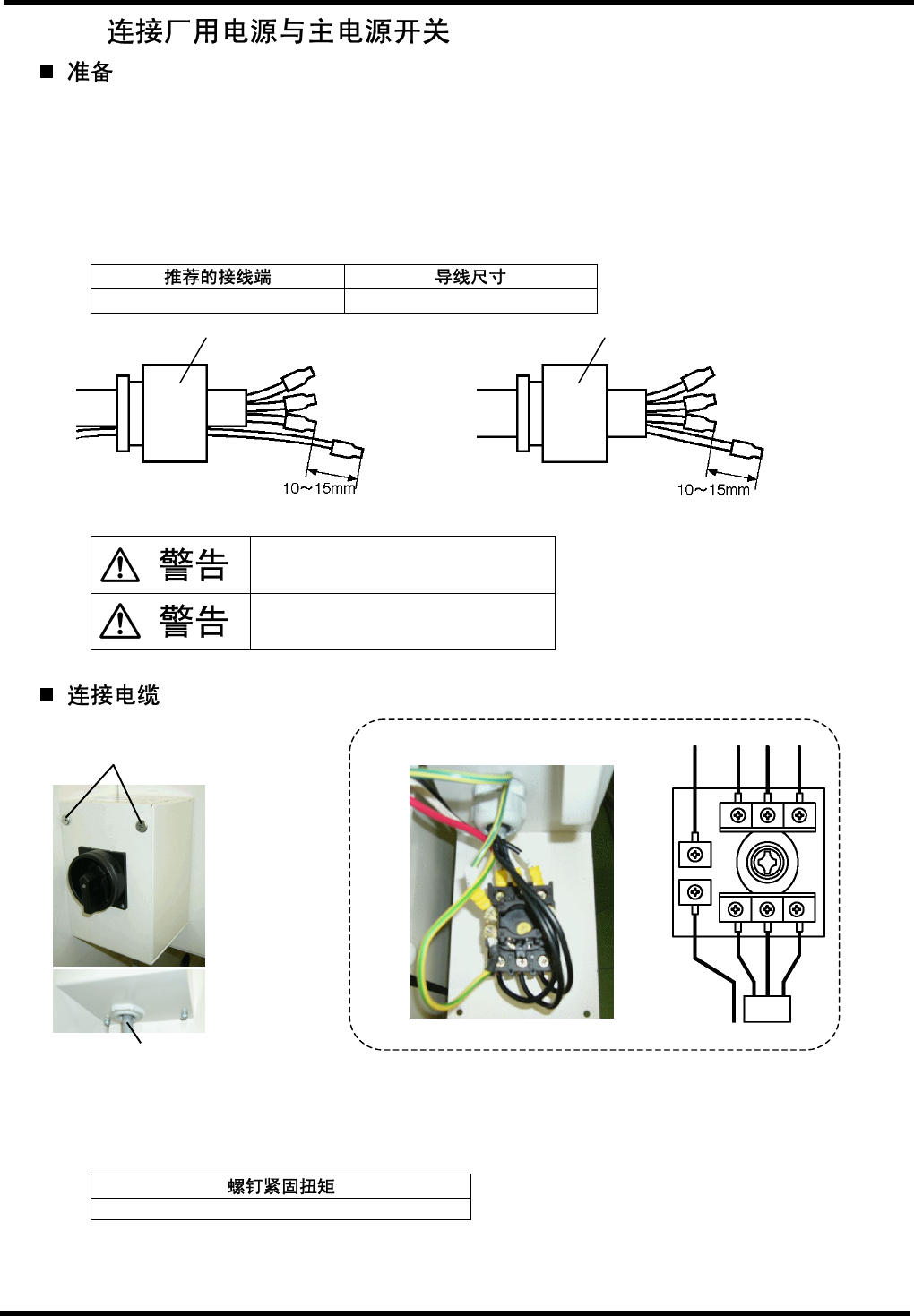 连接厂用电源与主电源开关

■ 准备

| 推荐的接线端 | 导线尺寸 |
|---|---|
| | |

10～15mm

10～15mm

| ⚠ 警告 | |
|---|---|
| ⚠ 警告 | |

■ 连接电缆

| 螺钉紧固扭矩 |
|---|
| |