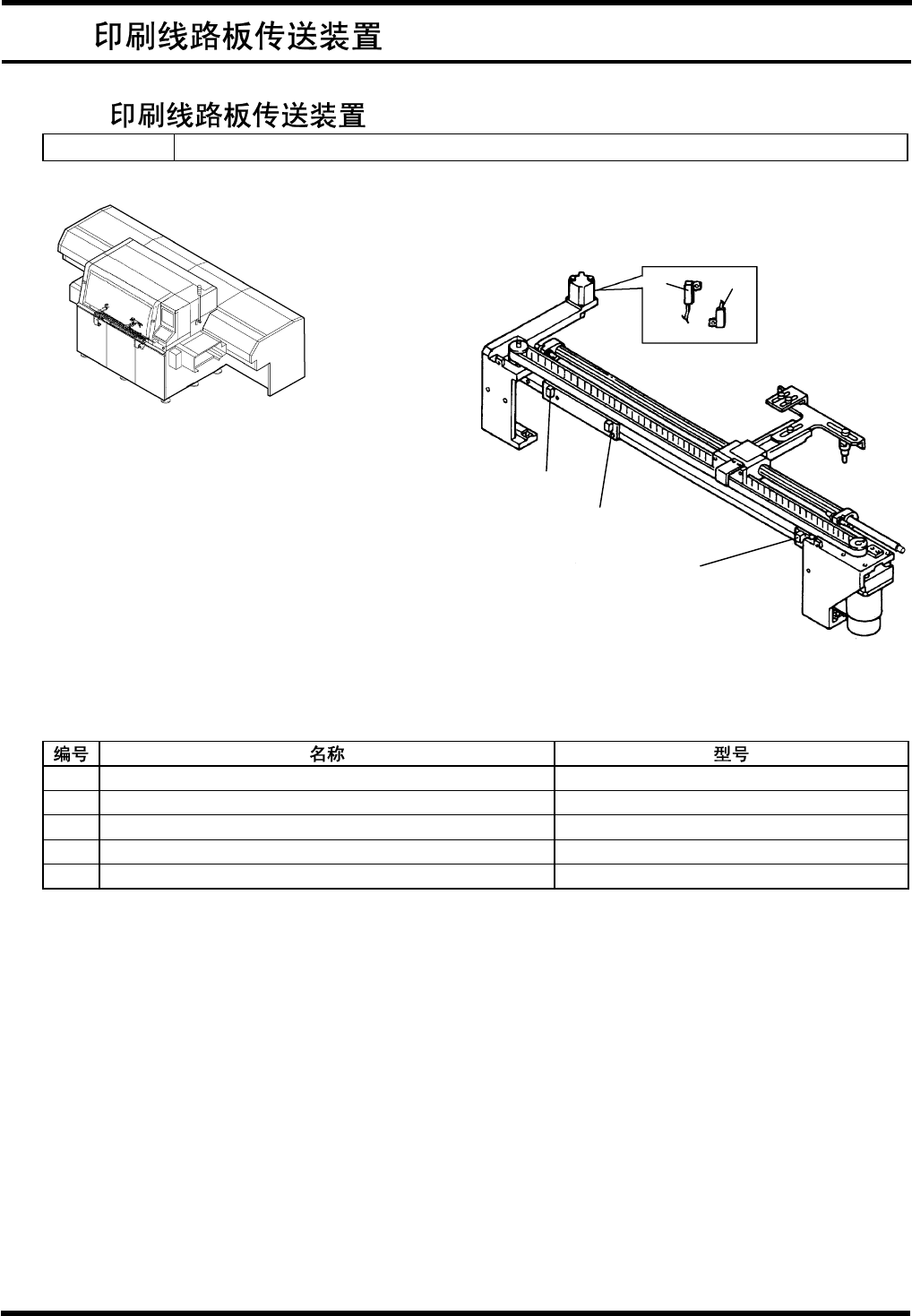 印刷线路板传送装置

印刷线路板传送装置

| 编号 | 名称 | 型号 |
|---|---|---|
| | | |
| | | |
| | | |
| | | |
| | | |