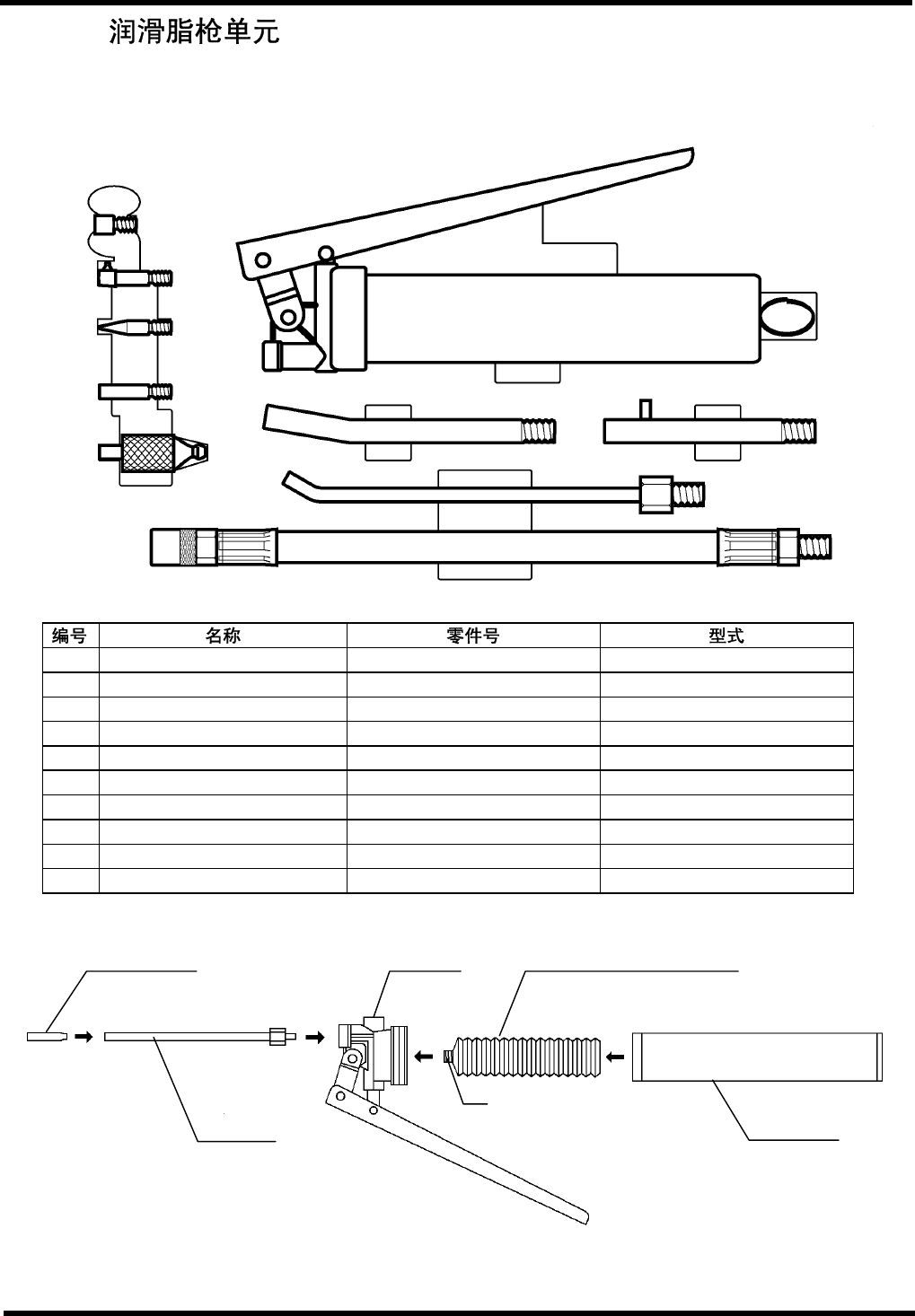 润滑脂枪单元

| 编号 | 名称 | 零件号 | 型式 |
|---|---|---|---|
| | | | |
| | | | |
| | | | |
| | | | |
| | | | |
| | | | |
| | | | |
| | | | |
| | | | |
| | | | |