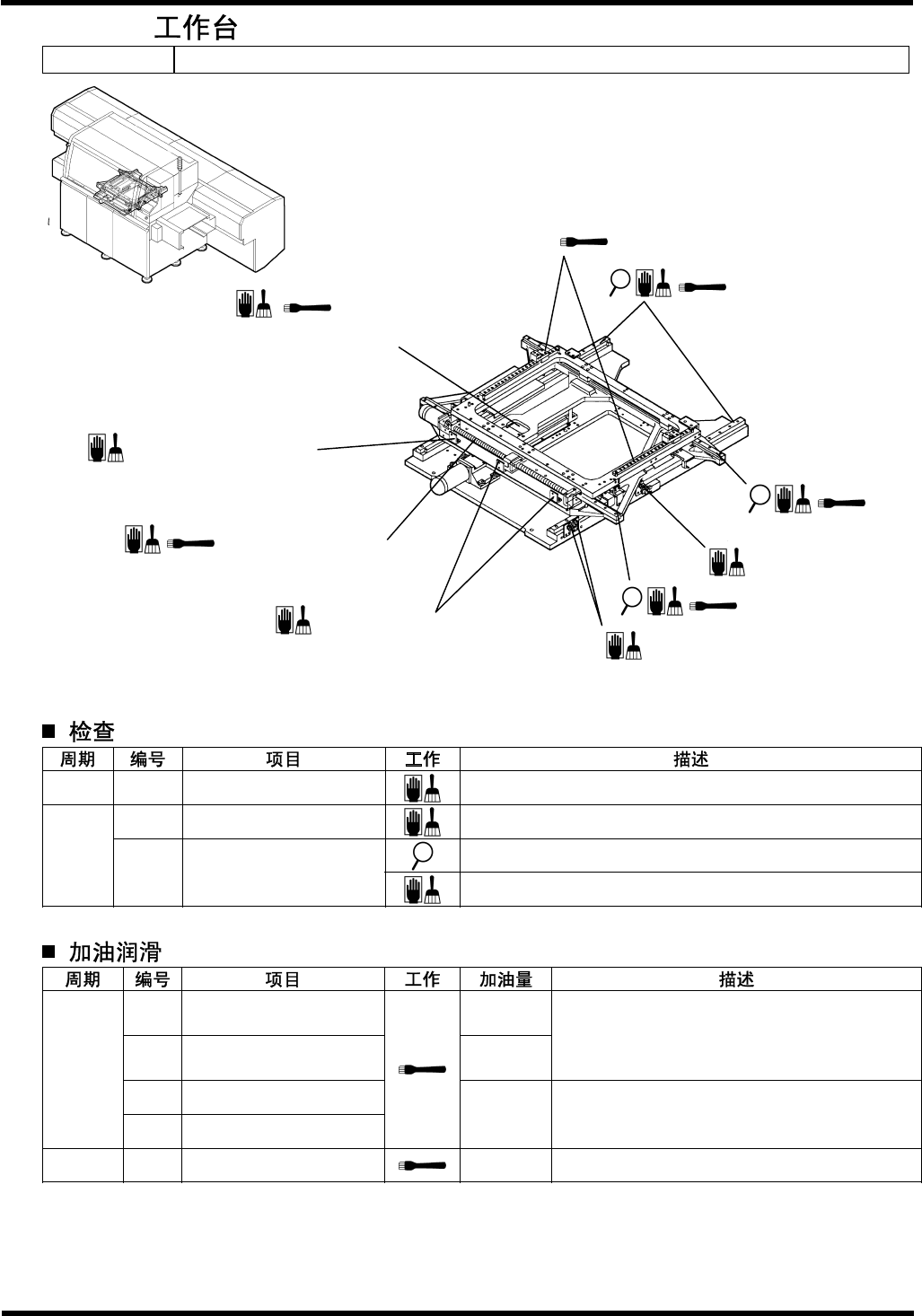 工作台

■ 检查

| 周期 | 编号 | 项目 | 工作 | 描述 |
|---|---|---|---|---|
| | | | | |
| | | | | |
| | | | | |
| | | | | |

■ 加油润滑

| 周期 | 编号 | 项目 | 工作 | 加油量 | 描述 |
|---|---|---|---|---|---|
| | | | | | |
| | | | | | |
| | | | | | |
| | | | | | |
| | | | | | |