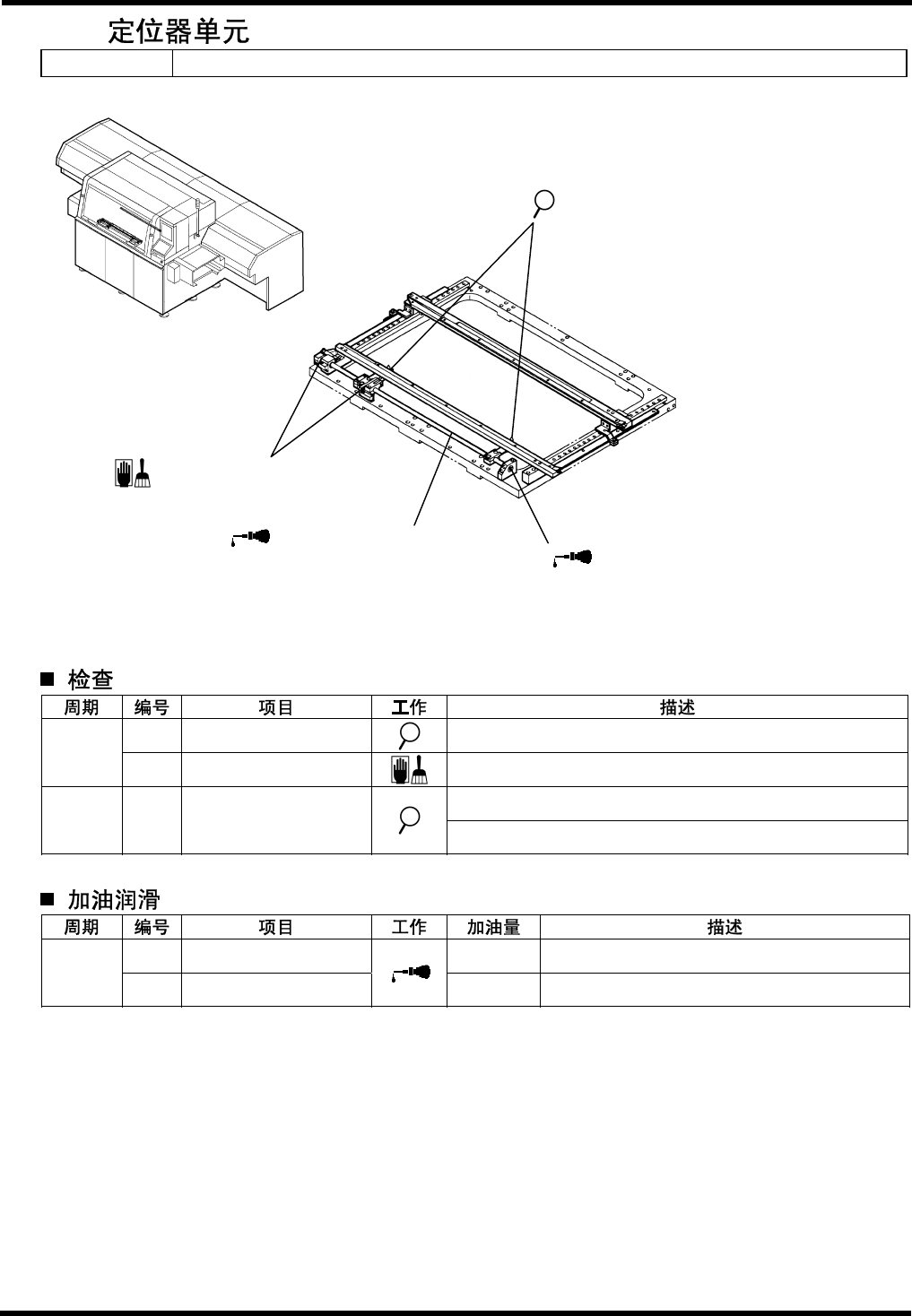 定位器单元

■ 检查

| 周期 | 编号 | 项目 | 工作 | 描述 |
|---|---|---|---|---|
| | | | | |
| | | | | |
| | | | | |
| | | | | |

■ 加油润滑

| 周期 | 编号 | 项目 | 工作 | 加油量 | 描述 |
|---|---|---|---|---|---|
| | | | | | |
| | | | | | |