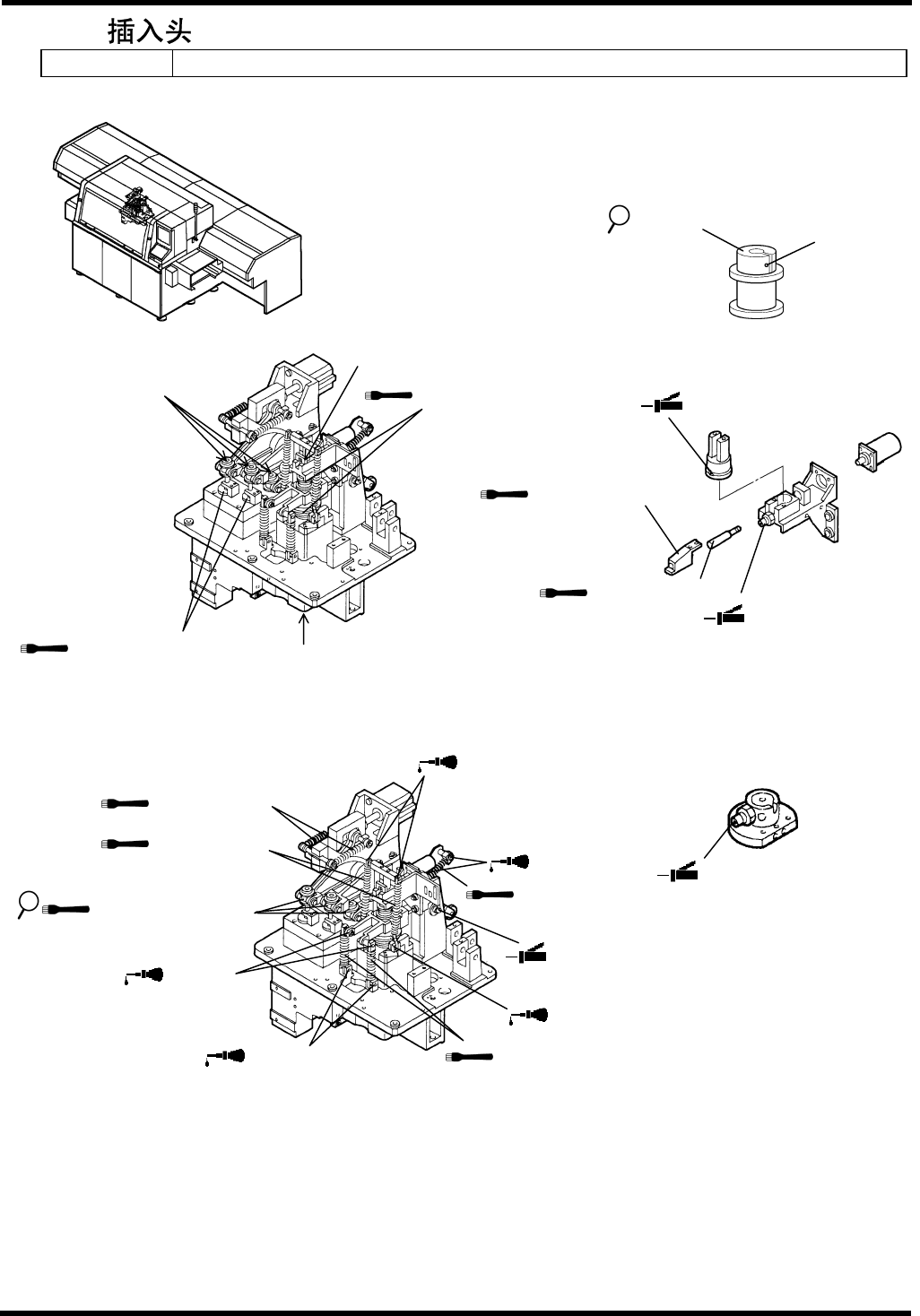 插入头