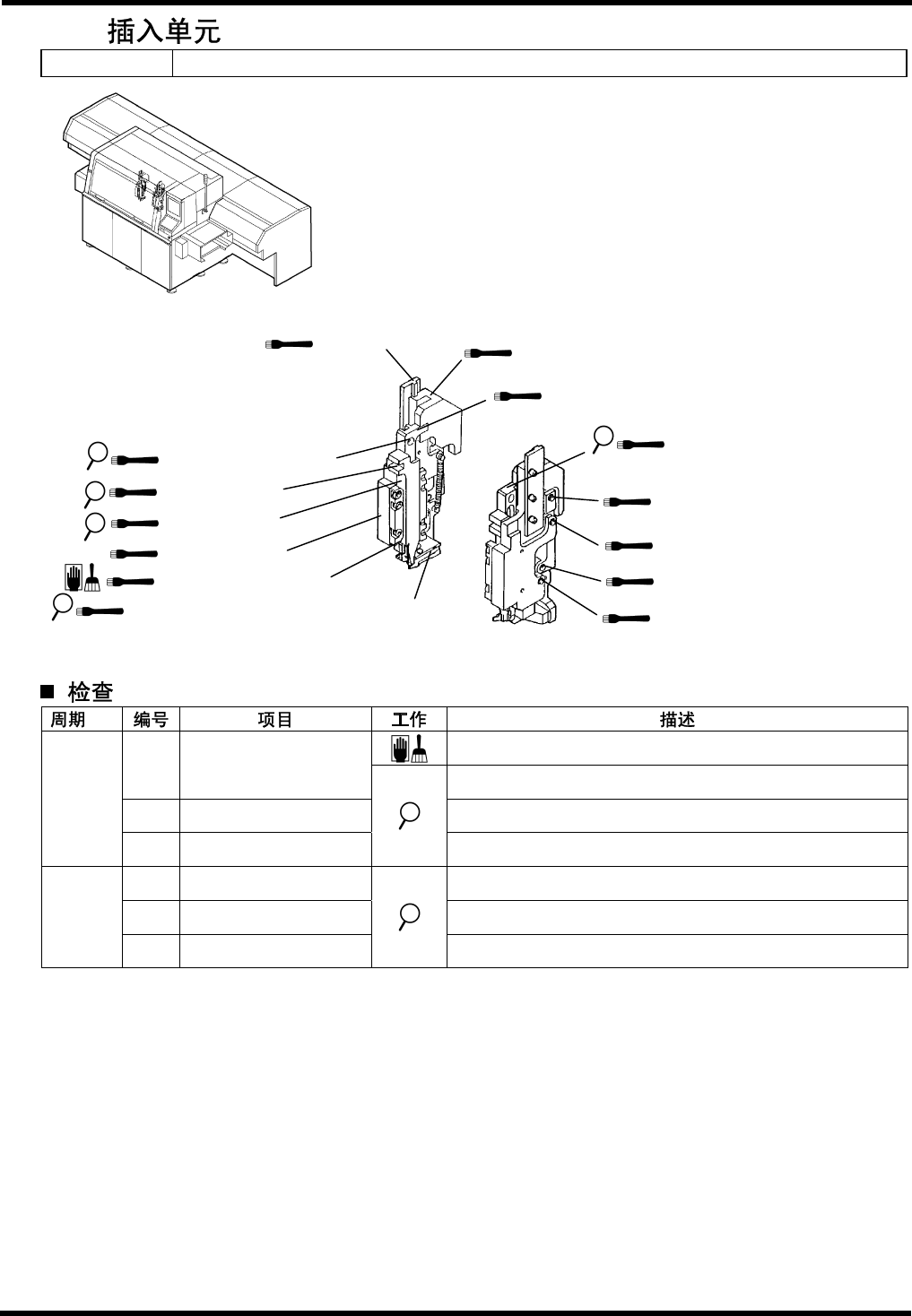 插入单元

■ 检查

| 周期 | 编号 | 项目 | 工作 | 描述 |
|---|---|---|---|---|
| | | | | |
| | | | | |
| | | | | |
| | | | | |
| | | | | |
| | | | | |
| | | | | |