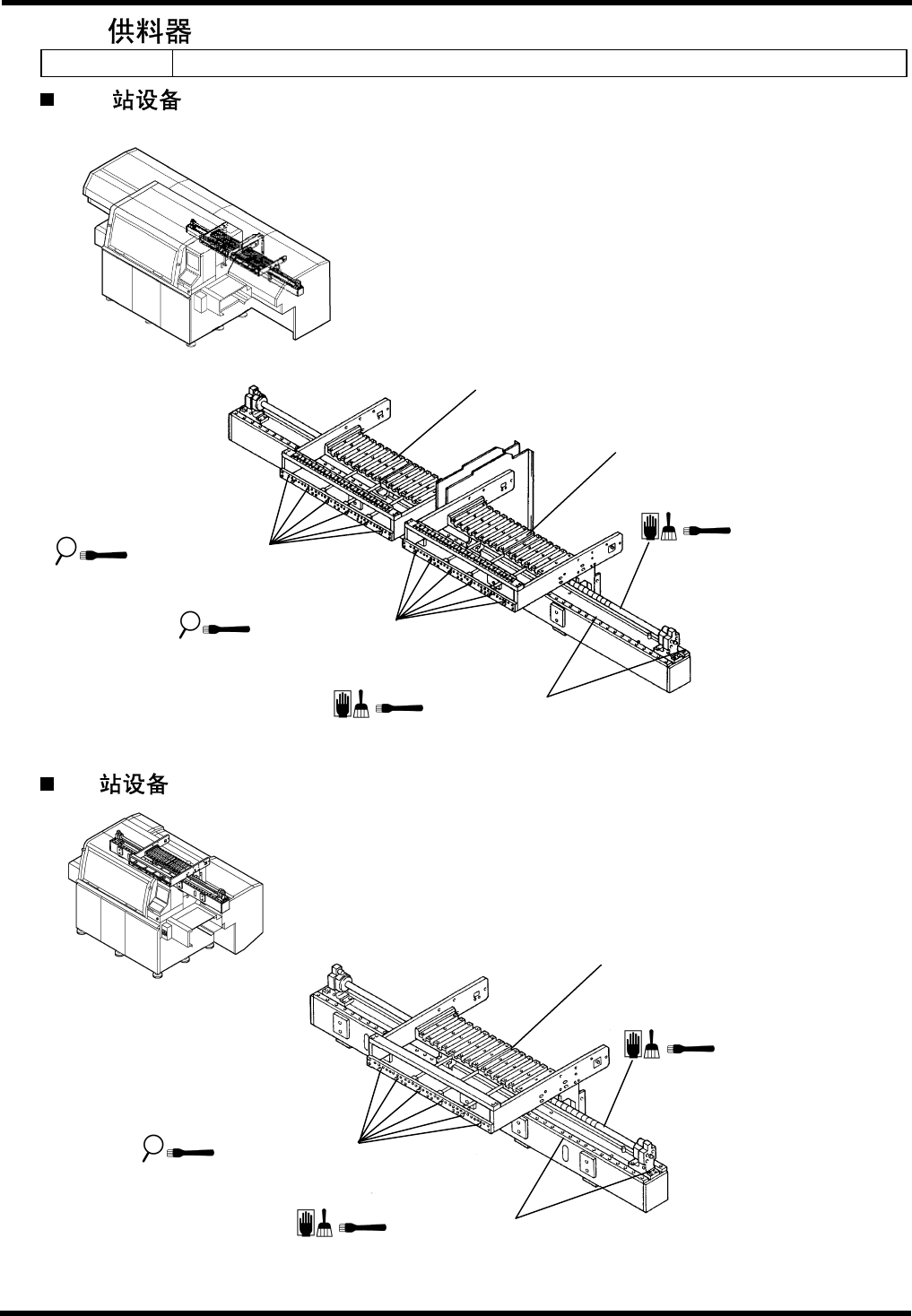 供料器

■ 站设备

■ 站设备