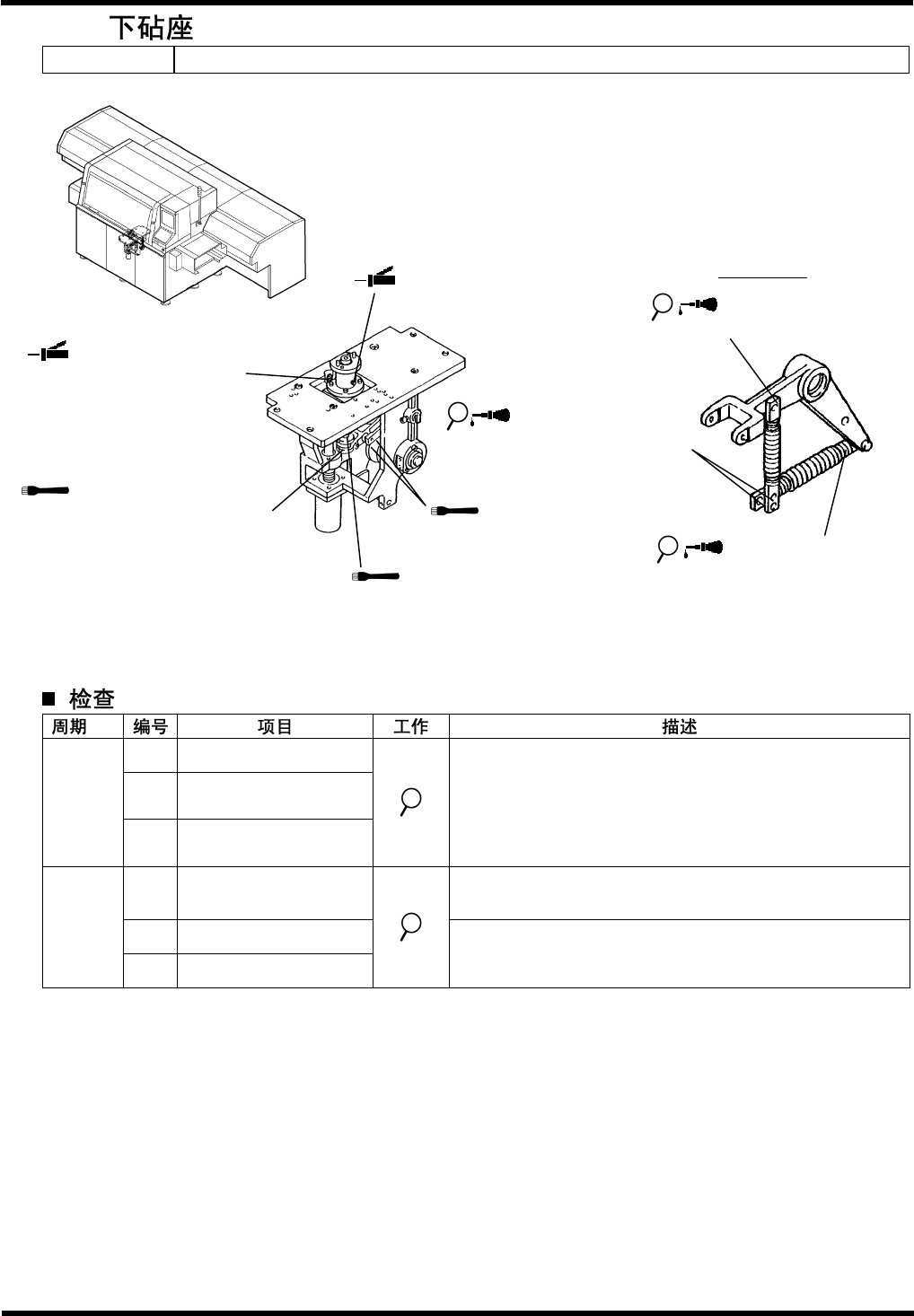 下砧座

■ 检查

| 周期 | 编号 | 项目 | 工作 | 描述 |
|---|---|---|---|---|
| | | | | |
| | | | | |
| | | | | |
| | | | | |
| | | | | |
| | | | | |