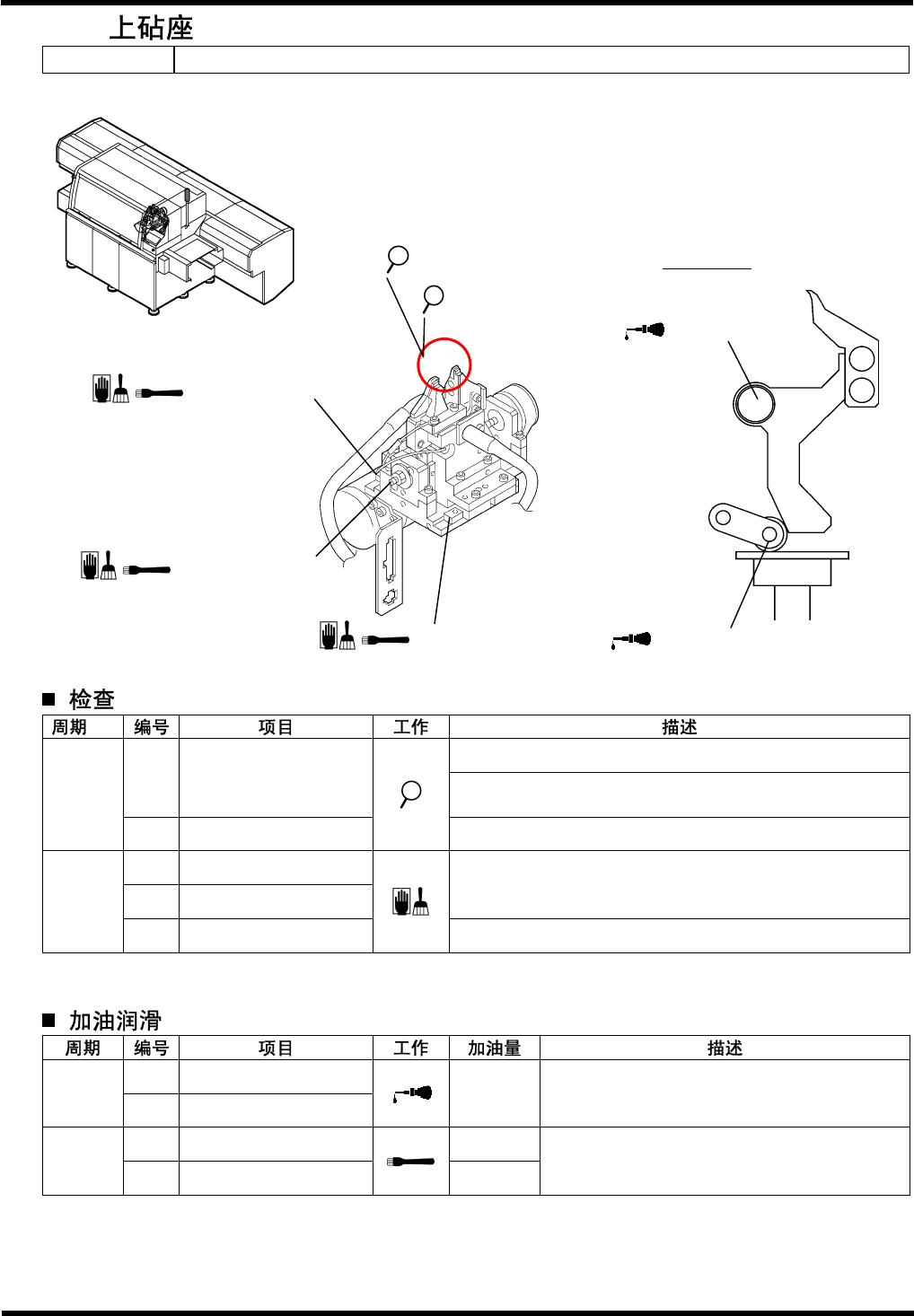 上砧座

■ 检查

| 周期 | 编号 | 项目 | 工作 | 描述 |
|---|---|---|---|---|
| | | | | |
| | | | | |
| | | | | |
| | | | | |
| | | | | |
| | | | | |

■ 加油润滑

| 周期 | 编号 | 项目 | 工作 | 加油量 | 描述 |
|---|---|---|---|---|---|
| | | | | | |
| | | | | | |
| | | | | | |
| | | | | | |