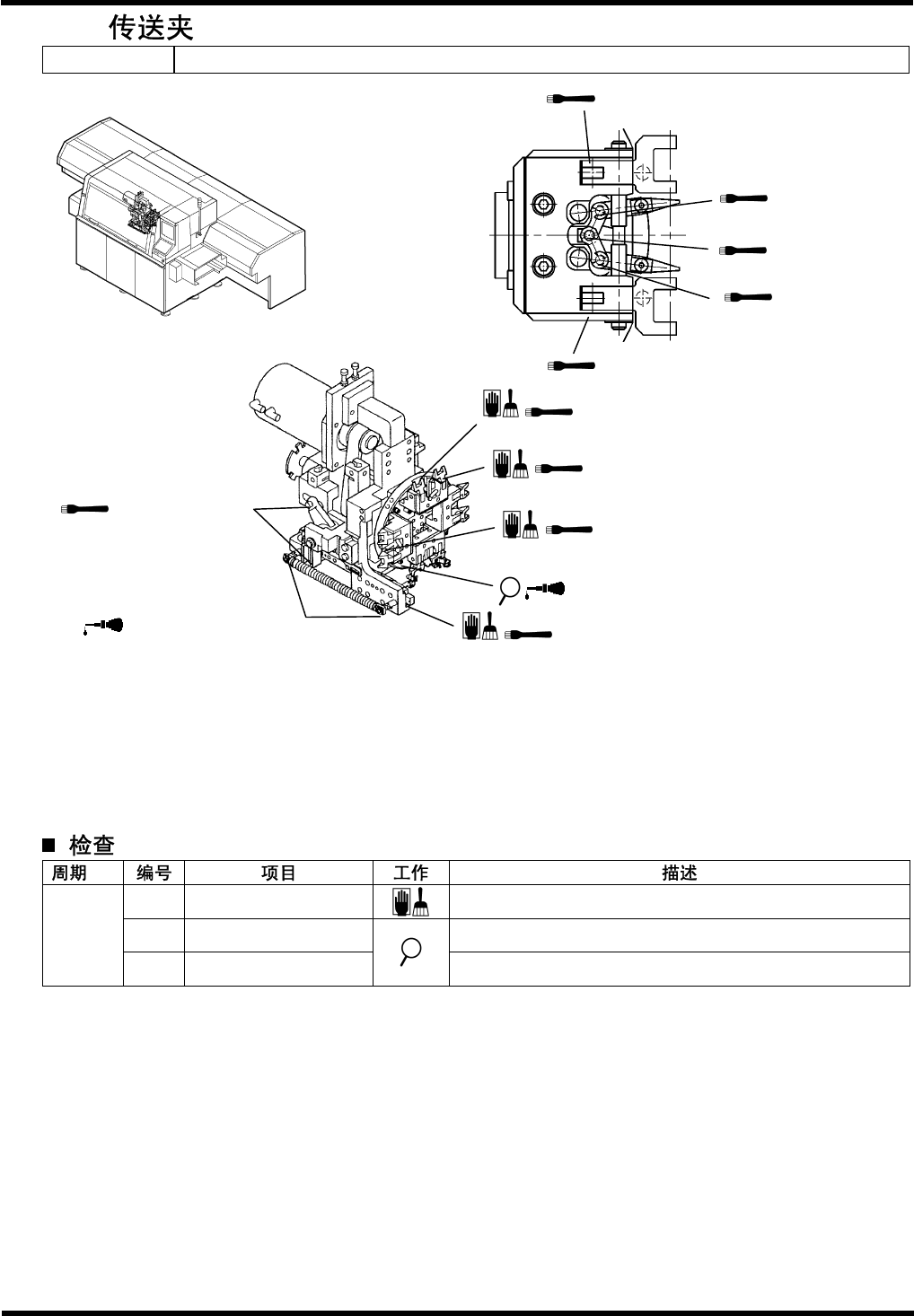 传送夹

■ 检查

| 周期 | 编号 | 项目 | 工作 | 描述 |
|---|---|---|---|---|
| | | | | |
| | | | | |
| | | | | |