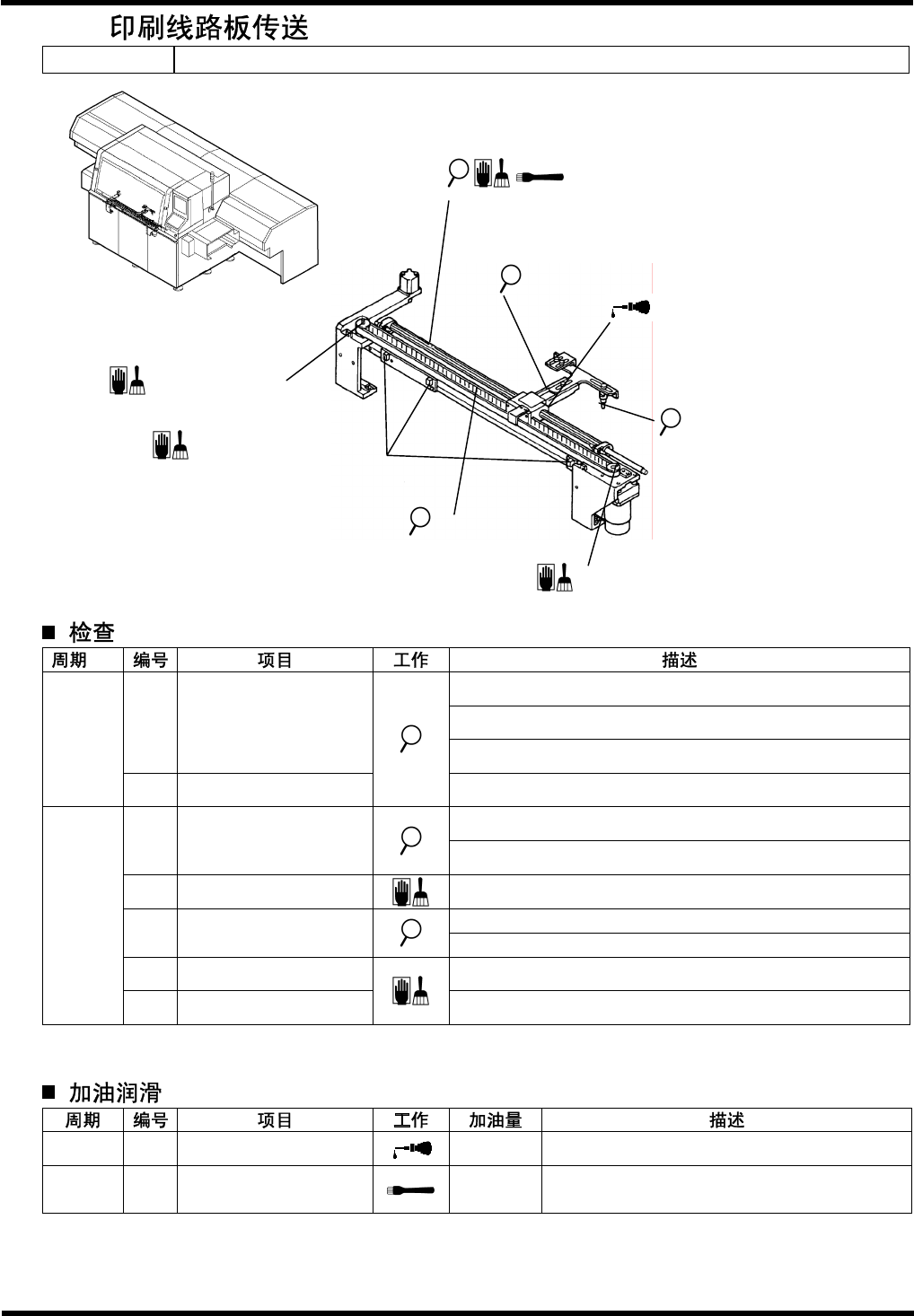 印刷线路板传送

■ 检查

| 周期 | 编号 | 项目 | 工作 | 描述 |
|---|---|---|---|---|
| | | | | |
| | | | | |
| | | | | |
| | | | | |
| | | | | |
| | | | | |
| | | | | |
| | | | | |
| | | | | |
| | | | | |
| | | | | |

■ 加油润滑

| 周期 | 编号 | 项目 | 工作 | 加油量 | 描述 |
|---|---|---|---|---|---|
| | | | | | |
| | | | | | |