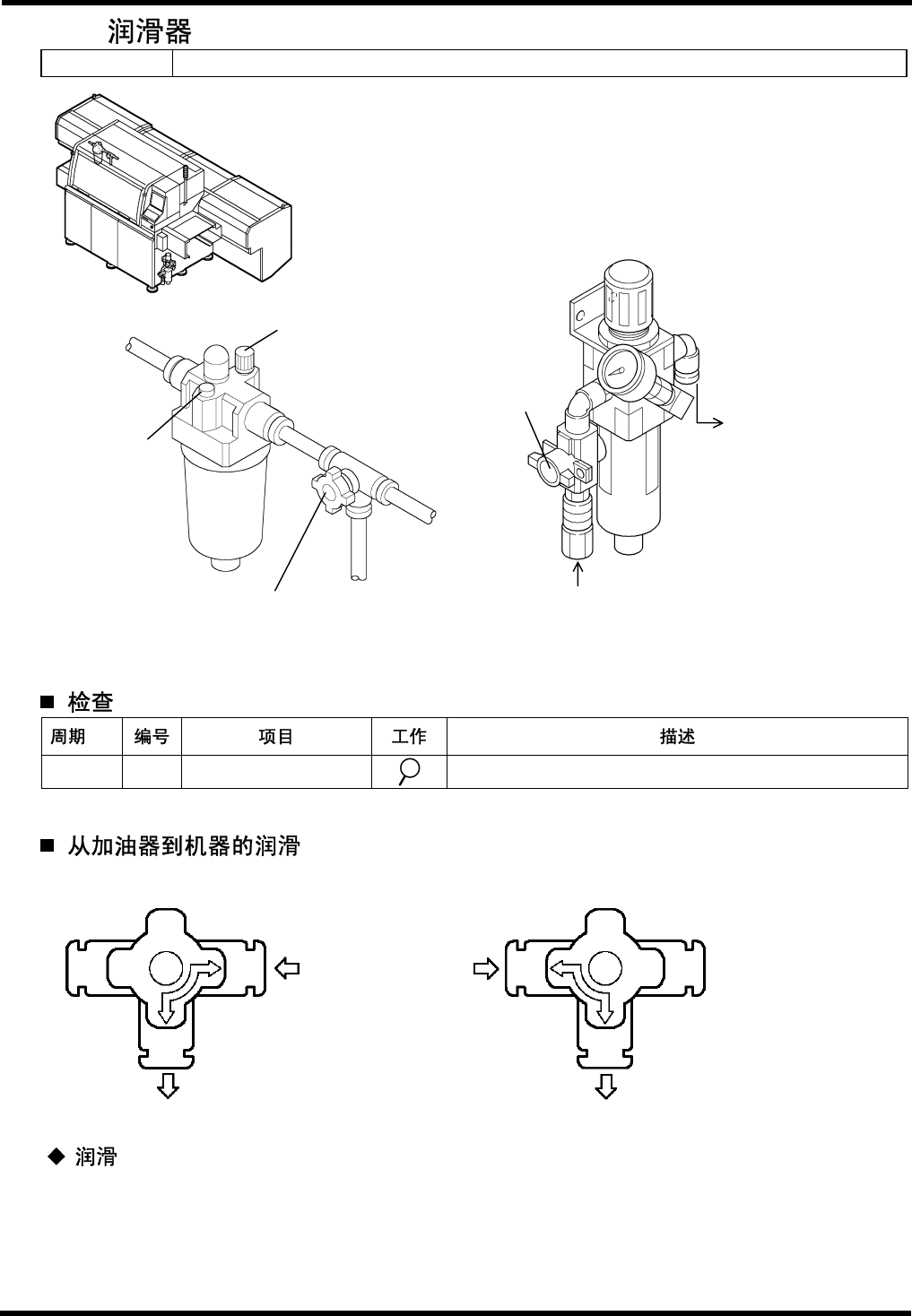 润滑器

■ 检查

| 周期 | 编号 | 项目 | 工作 | 描述 |
|---|---|---|---|---|
| | | | | |

■ 从加油器到机器的润滑

◆ 润滑