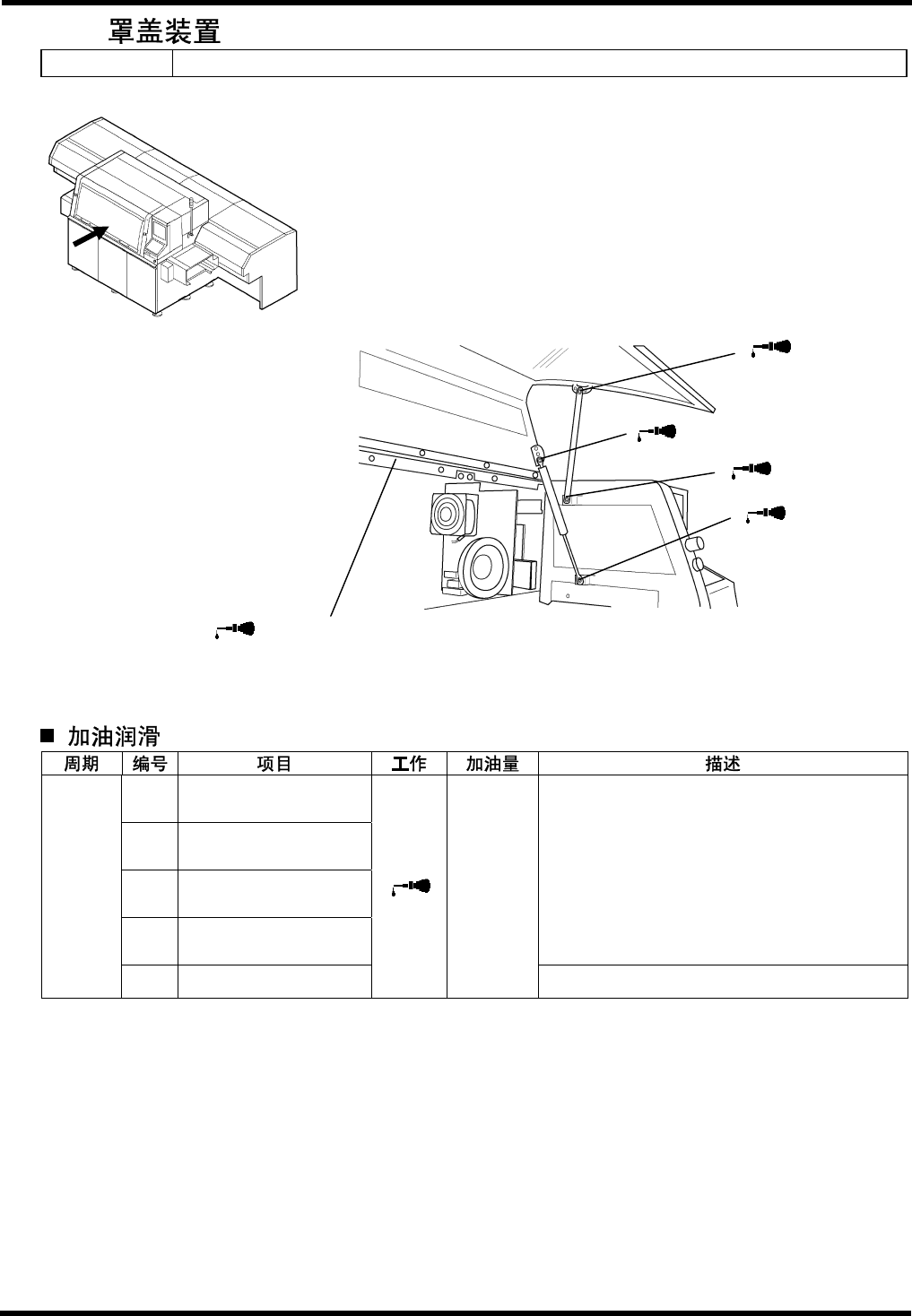 罩盖装置

■ 加油润滑

| 周期 | 编号 | 项目 | 工作 | 加油量 | 描述 |
|---|---|---|---|---|---|
| | | | | | |
| | | | | | |
| | | | | | |
| | | | | | |
| | | | | | |