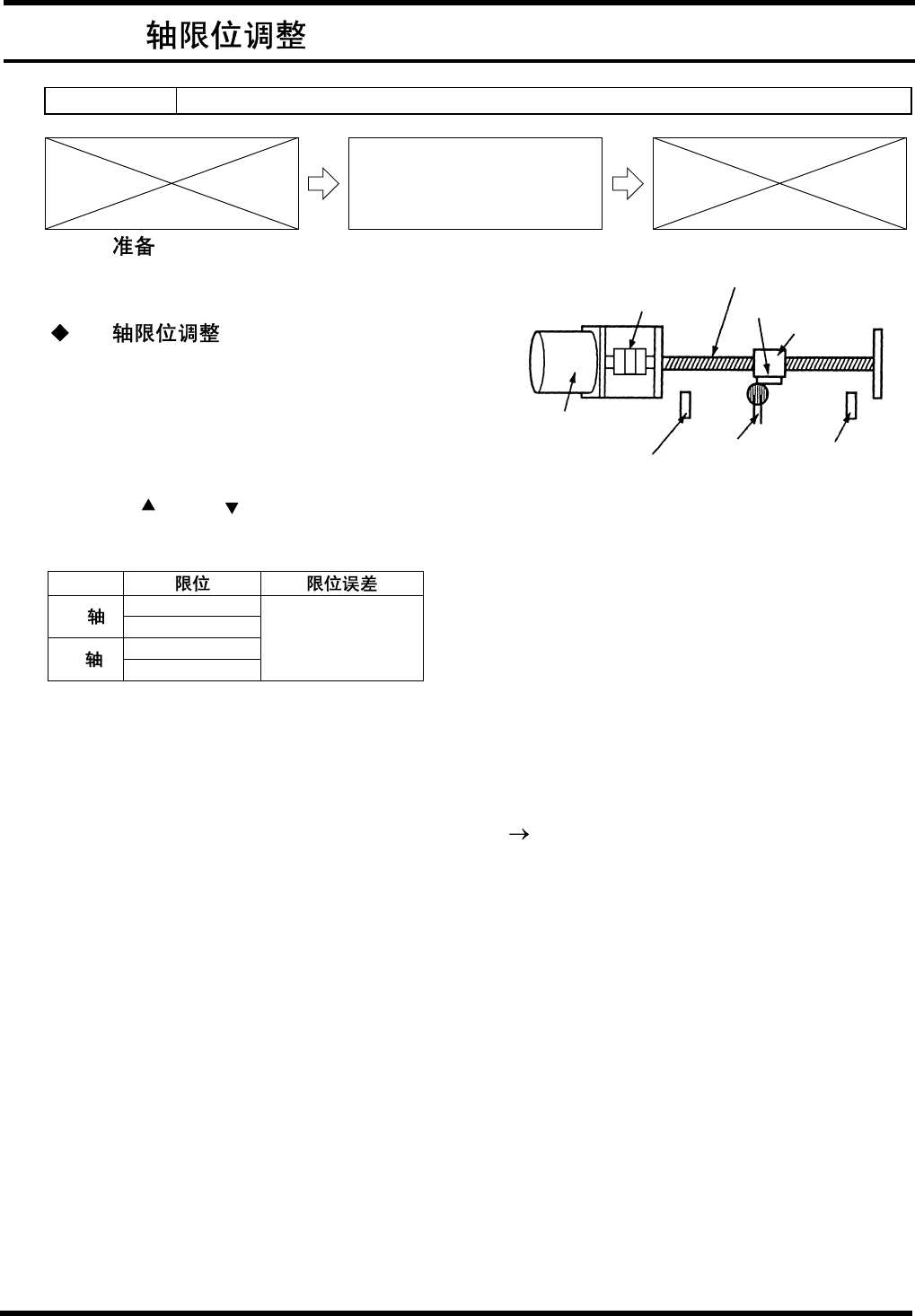 轴限位调整

准备

◆ 轴限位调整

▲ ▼

| | 限位 | 限位误差 |
|---|---|---|
| 轴 | | |
| | | |
| 轴 | | |
| | | |

→