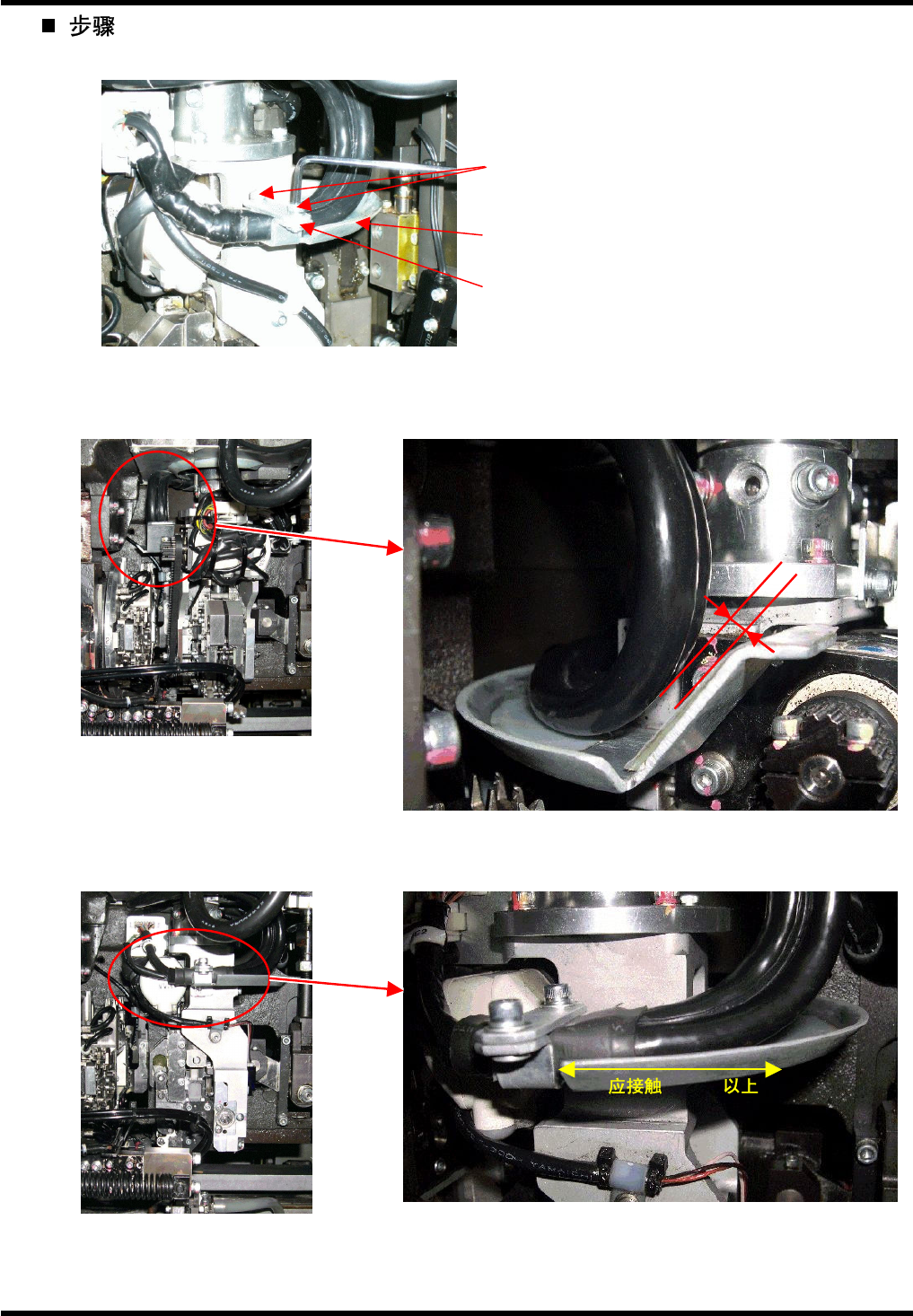 ■ 步骤

应接触　　以上