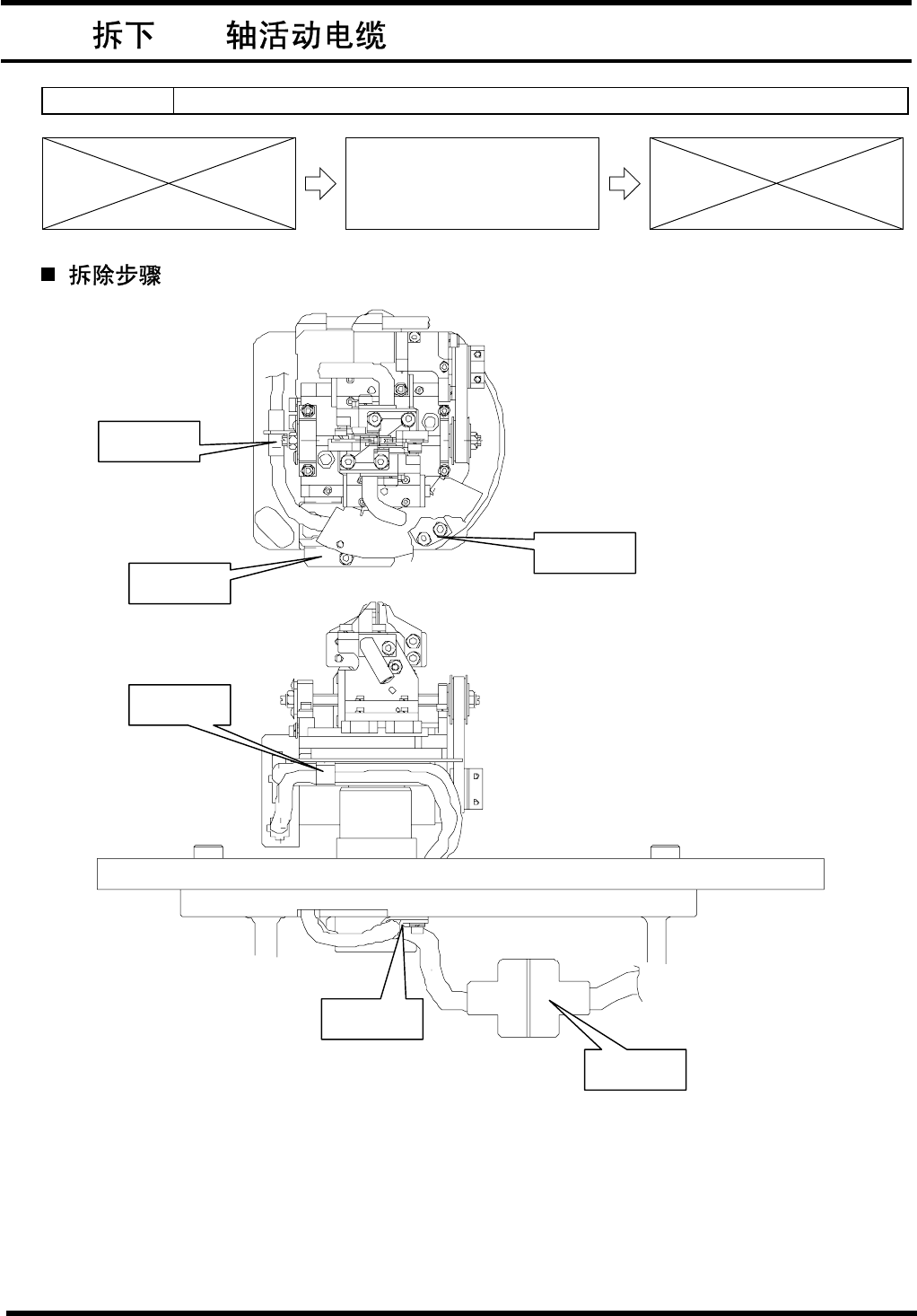 拆下　轴活动电缆

■ 拆除步骤