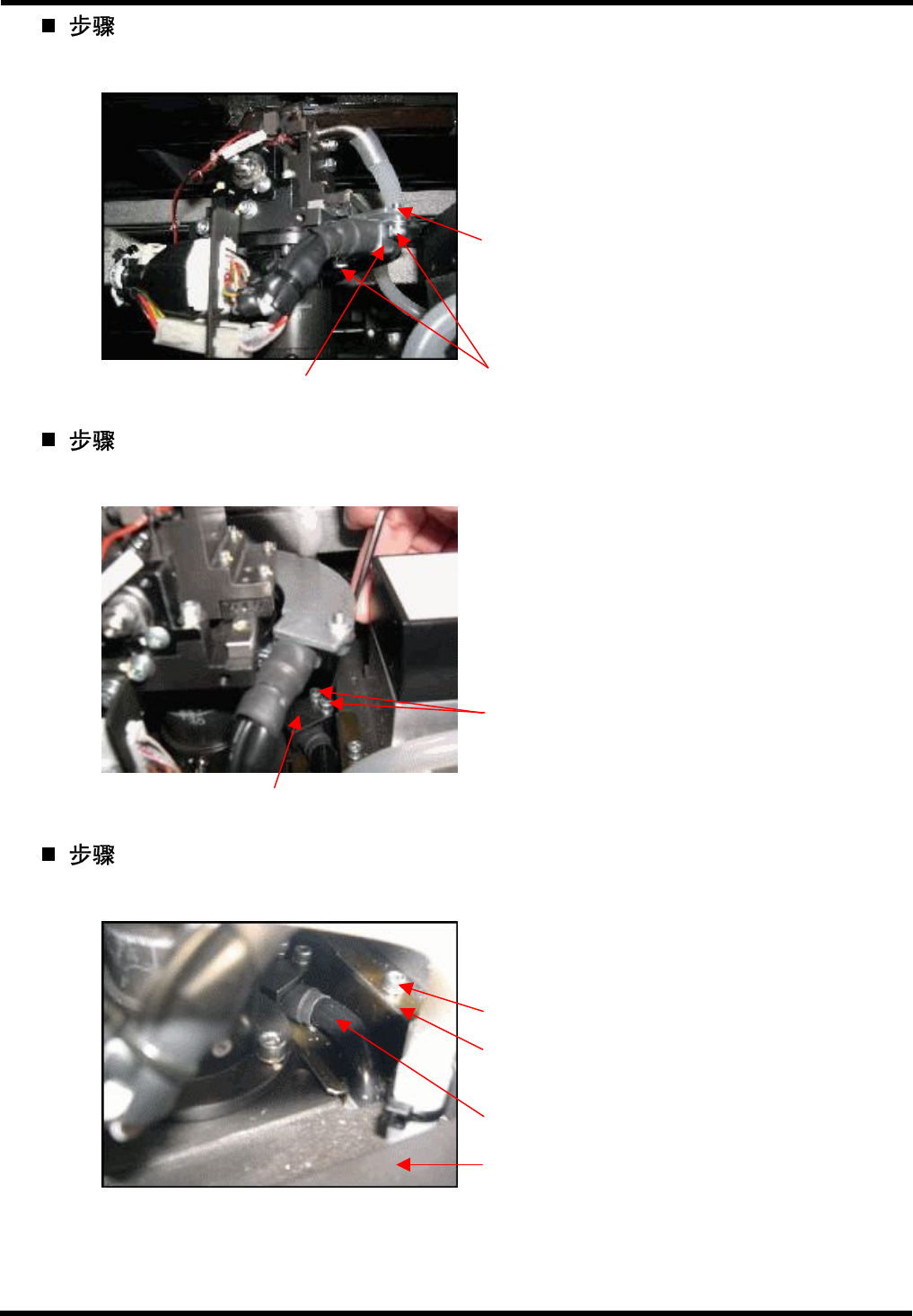 ■ 步骤

■ 步骤

■ 步骤