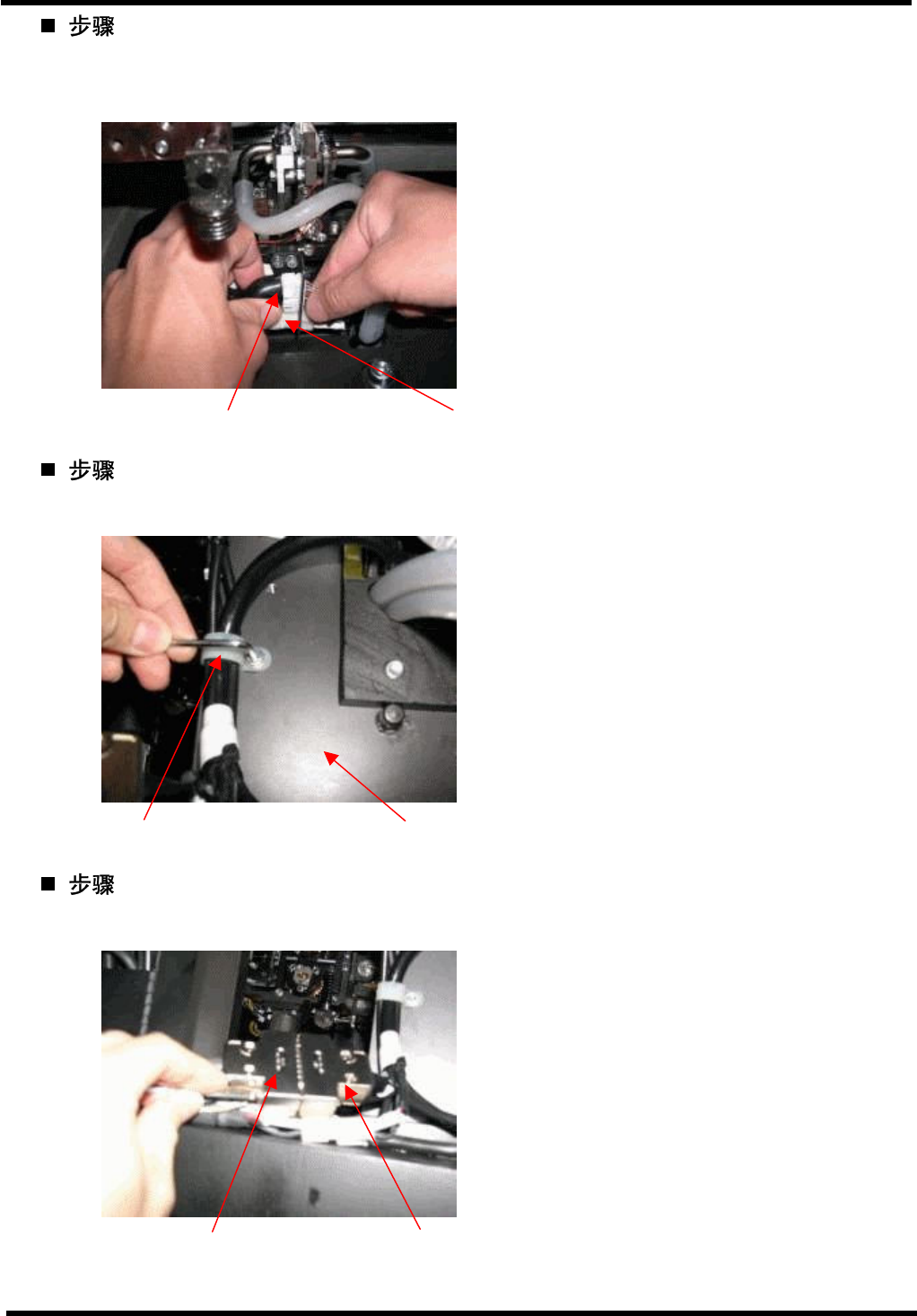 ■ 步骤

■ 步骤

■ 步骤