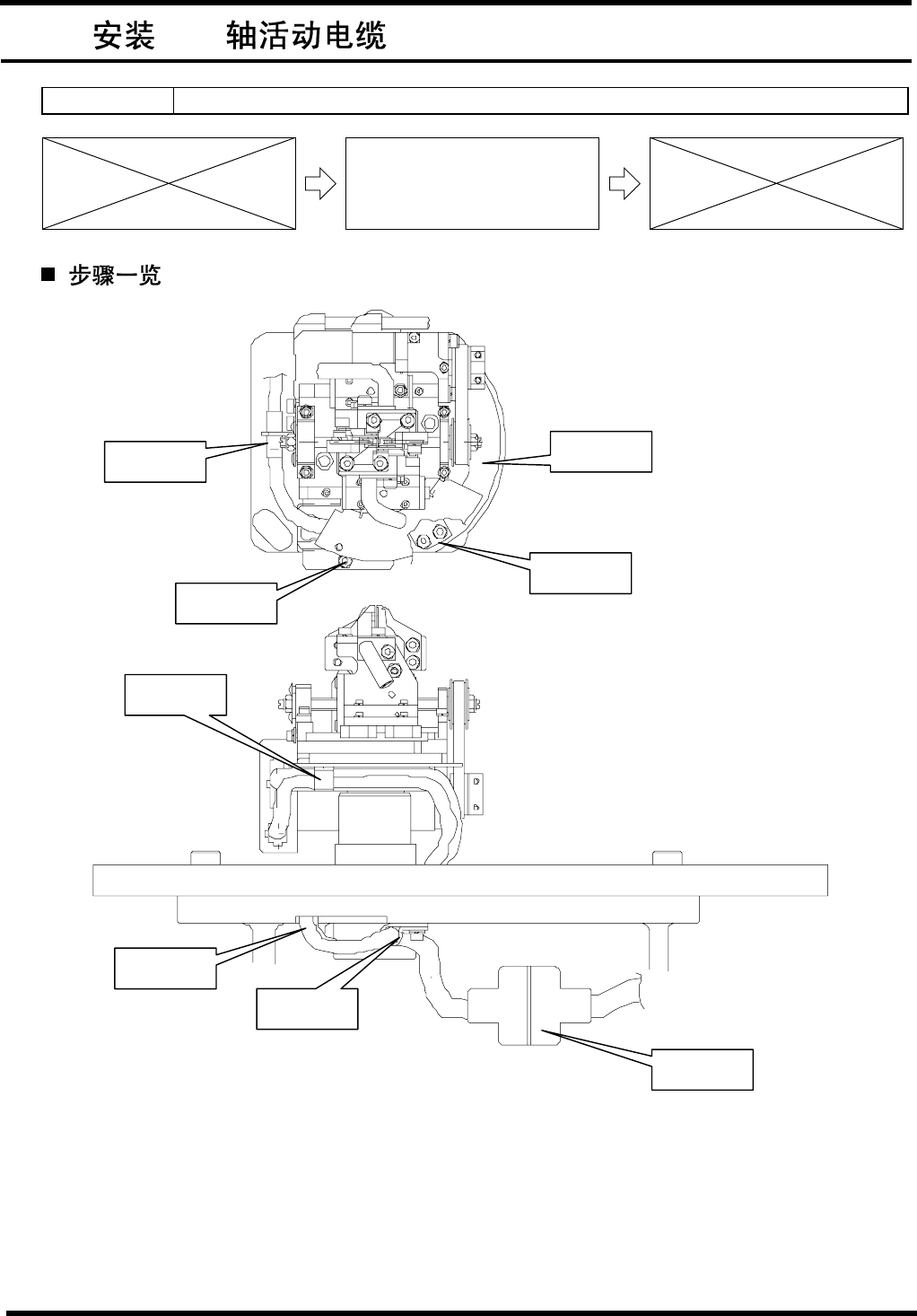 安装 轴活动电缆

■ 步骤一览