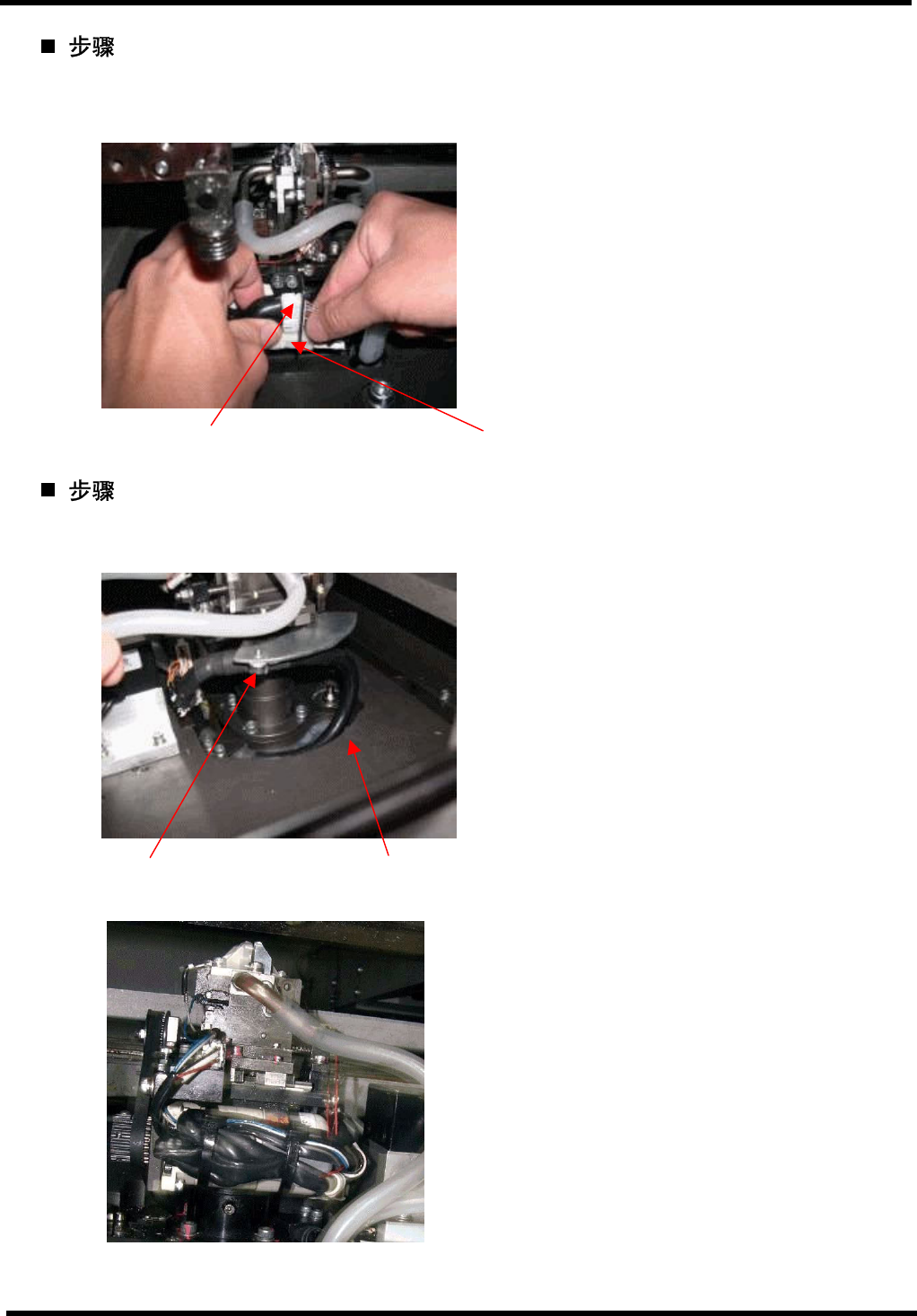 ■ 步骤

■ 步骤