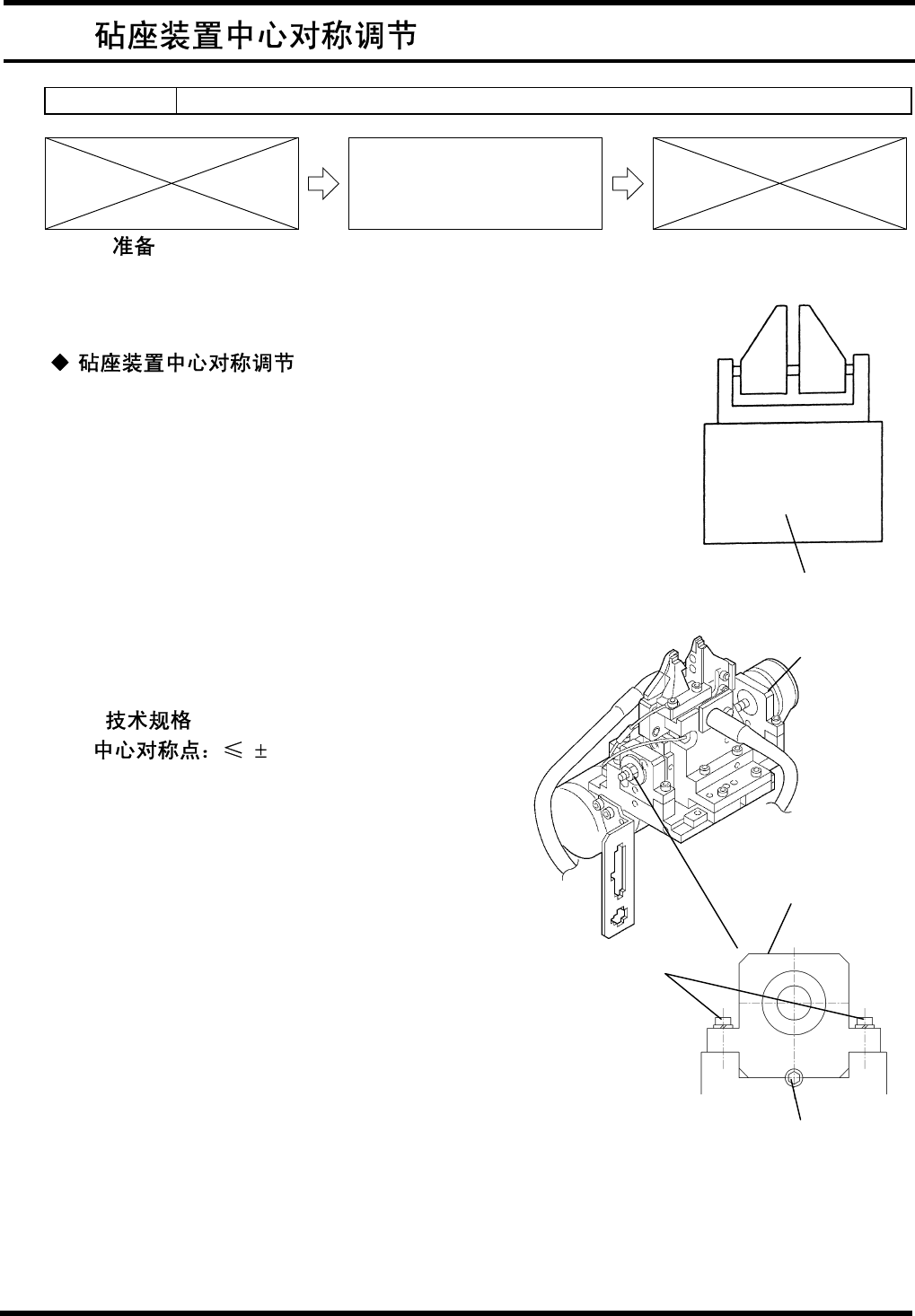 砧座装置中心对称调节

准备

◆ 砧座装置中心对称调节

技术规格
中心对称点：≤ ±