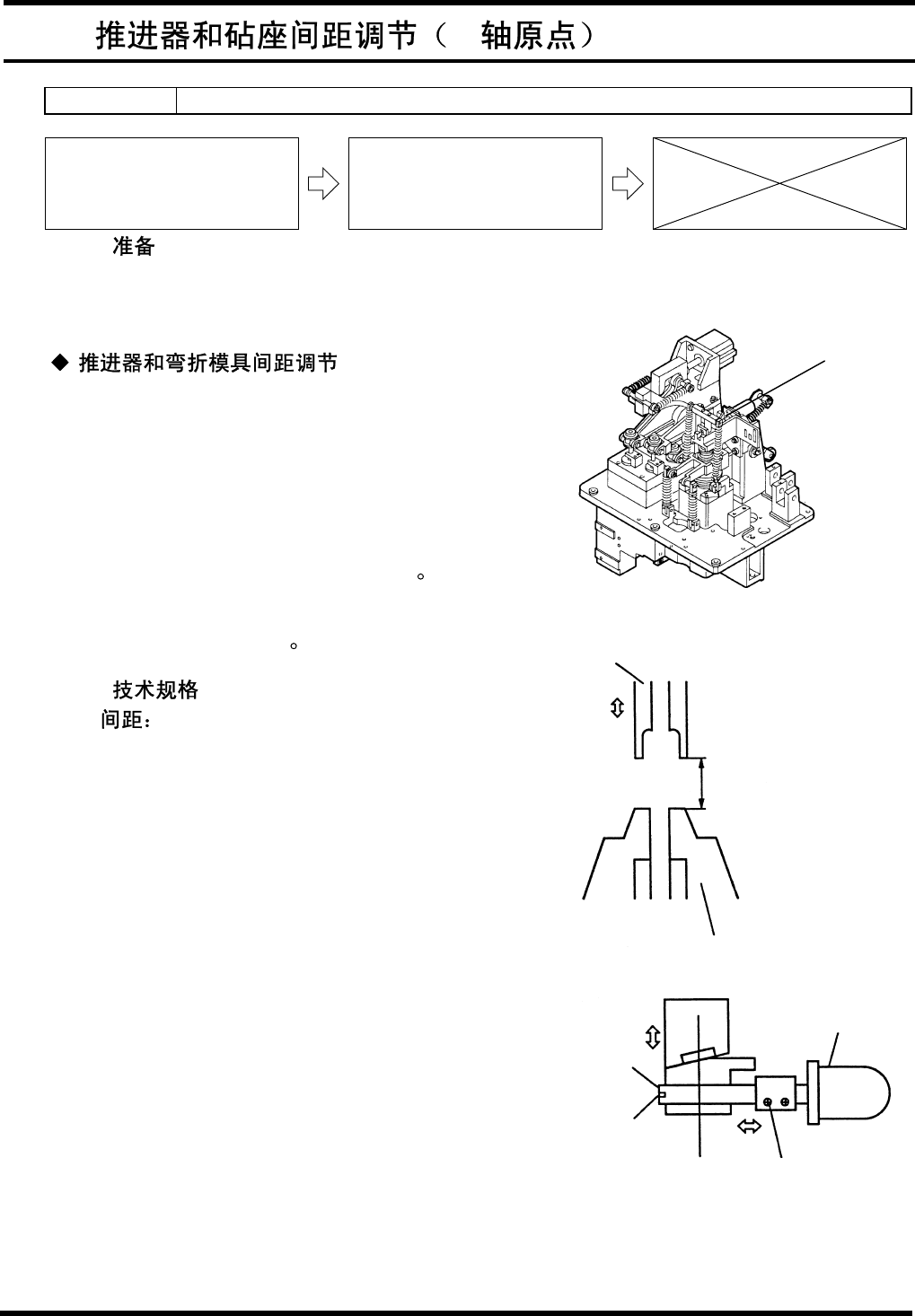 推进器和砧座间距调节（ 轴原点）

准备

◆ 推进器和弯折模具间距调节

。

。

技术规格
间距：