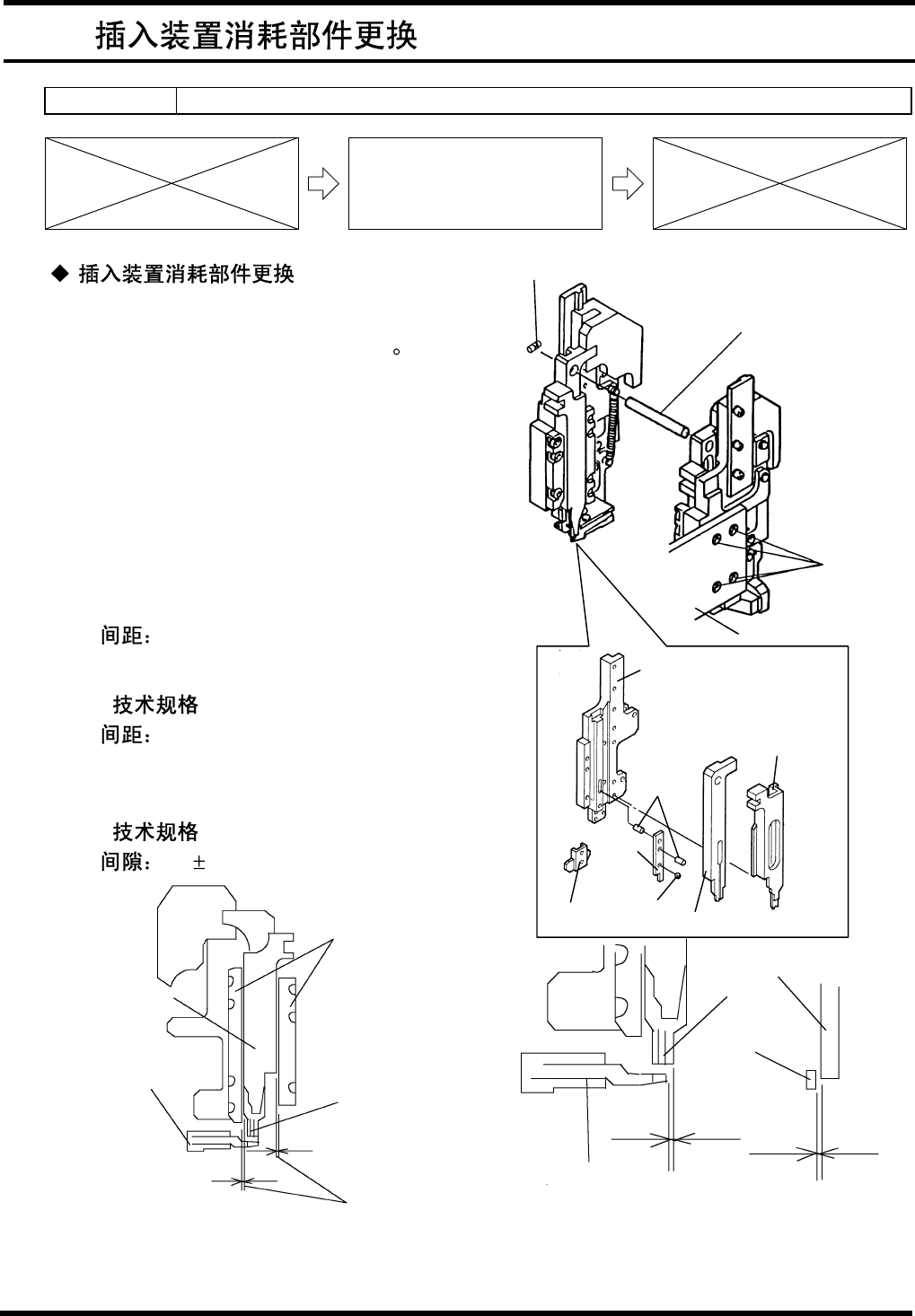 插入装置消耗部件更换

◆ 插入装置消耗部件更换

。

间距：

技术规格
间距：

技术规格
间隙： ±