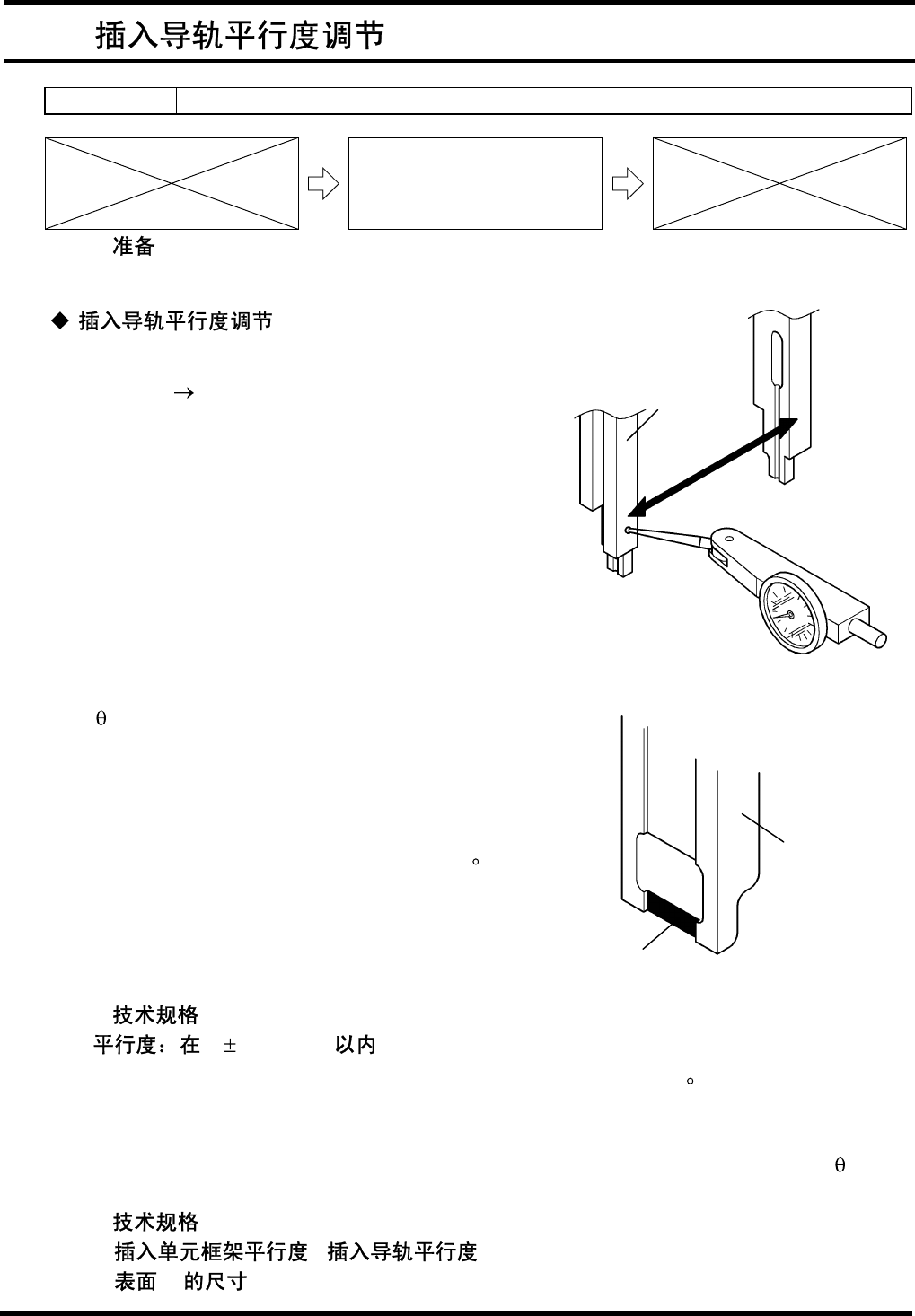 插入导轨平行度调节

准备

◆ 插入导轨平行度调节

→

θ

。

技术规格
平行度：在 ± 以内

。

θ

技术规格
插入单元框架平行度 插入导轨平行度
表面 的尺寸