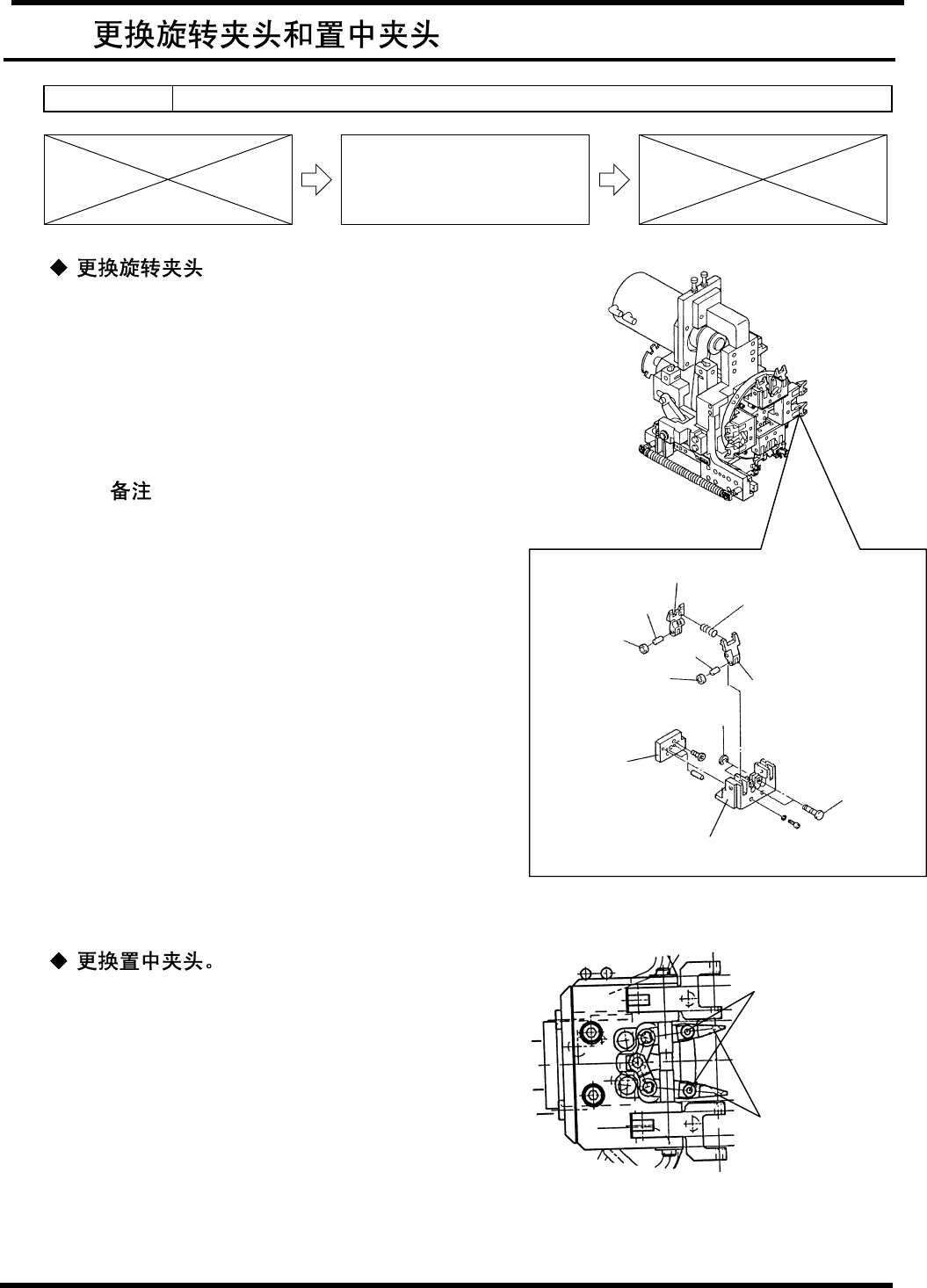 更换旋转夹头和置中夹头

◆ 更换旋转夹头

备注

◆ 更换置中夹头。