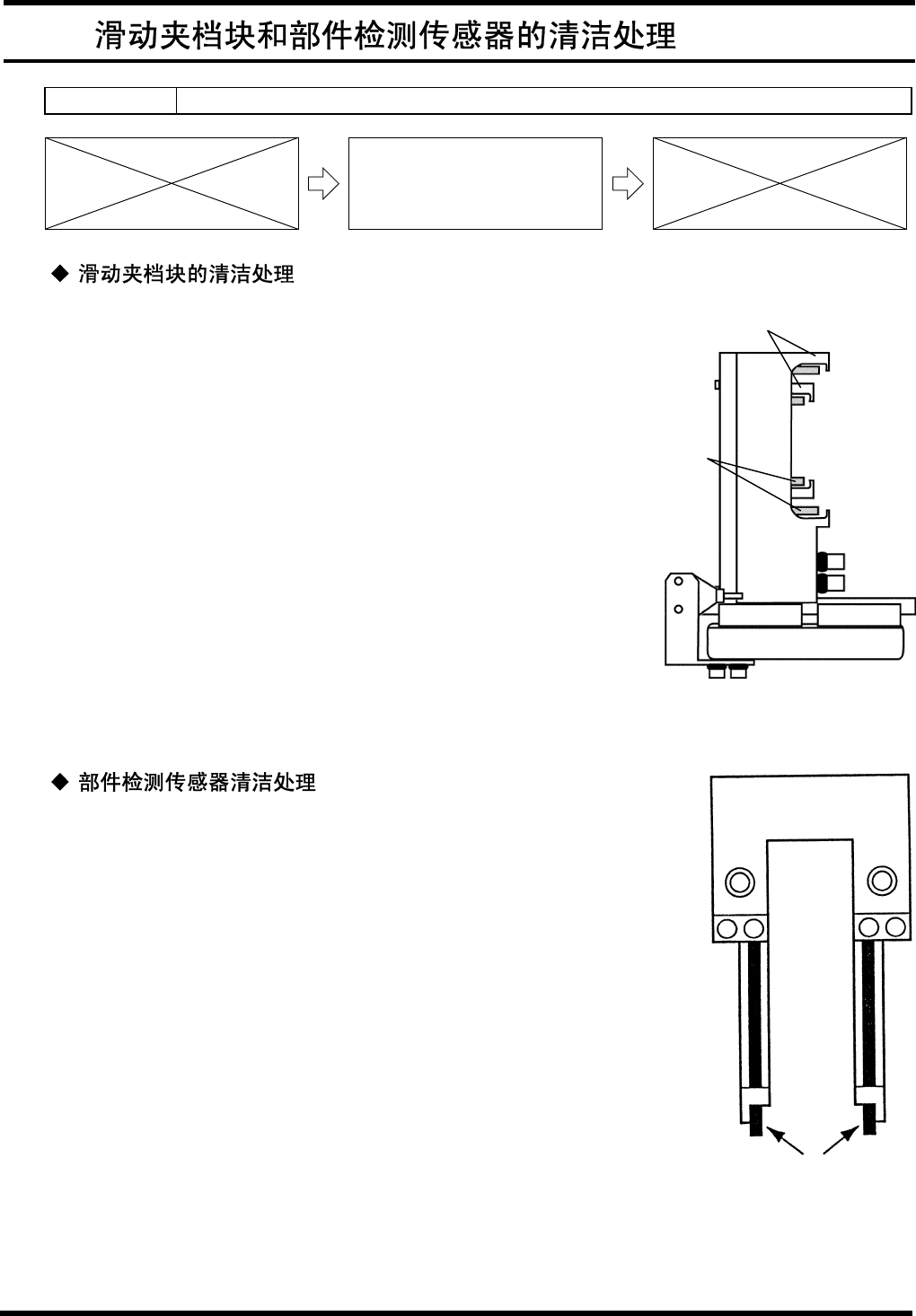 滑动夹档块和部件检测传感器的清洁处理

◆ 滑动夹档块的清洁处理

◆ 部件检测传感器清洁处理