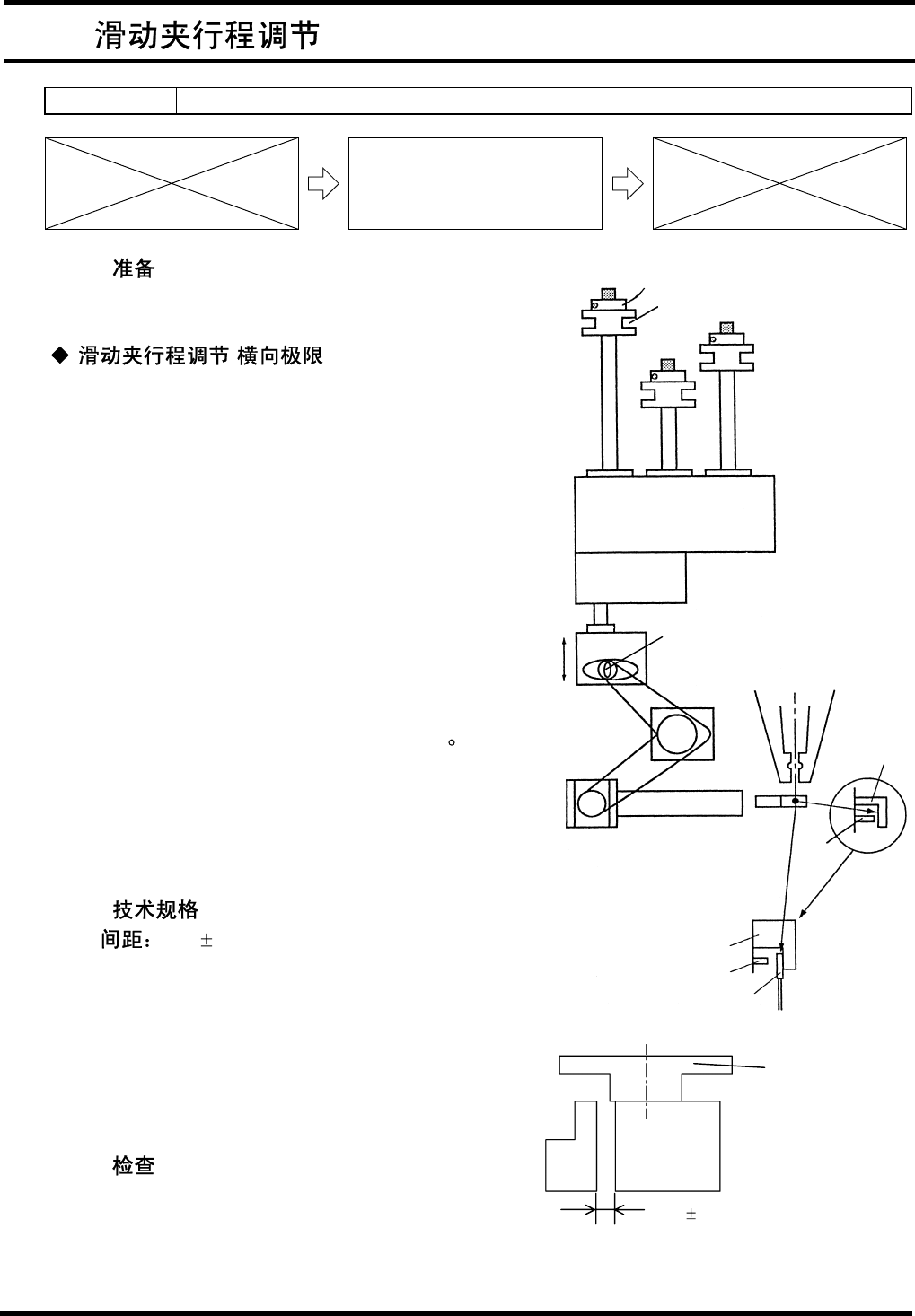 滑动夹行程调节

准备

◆ 滑动夹行程调节 横向极限

。

技术规格
间距：  ±

检查

±