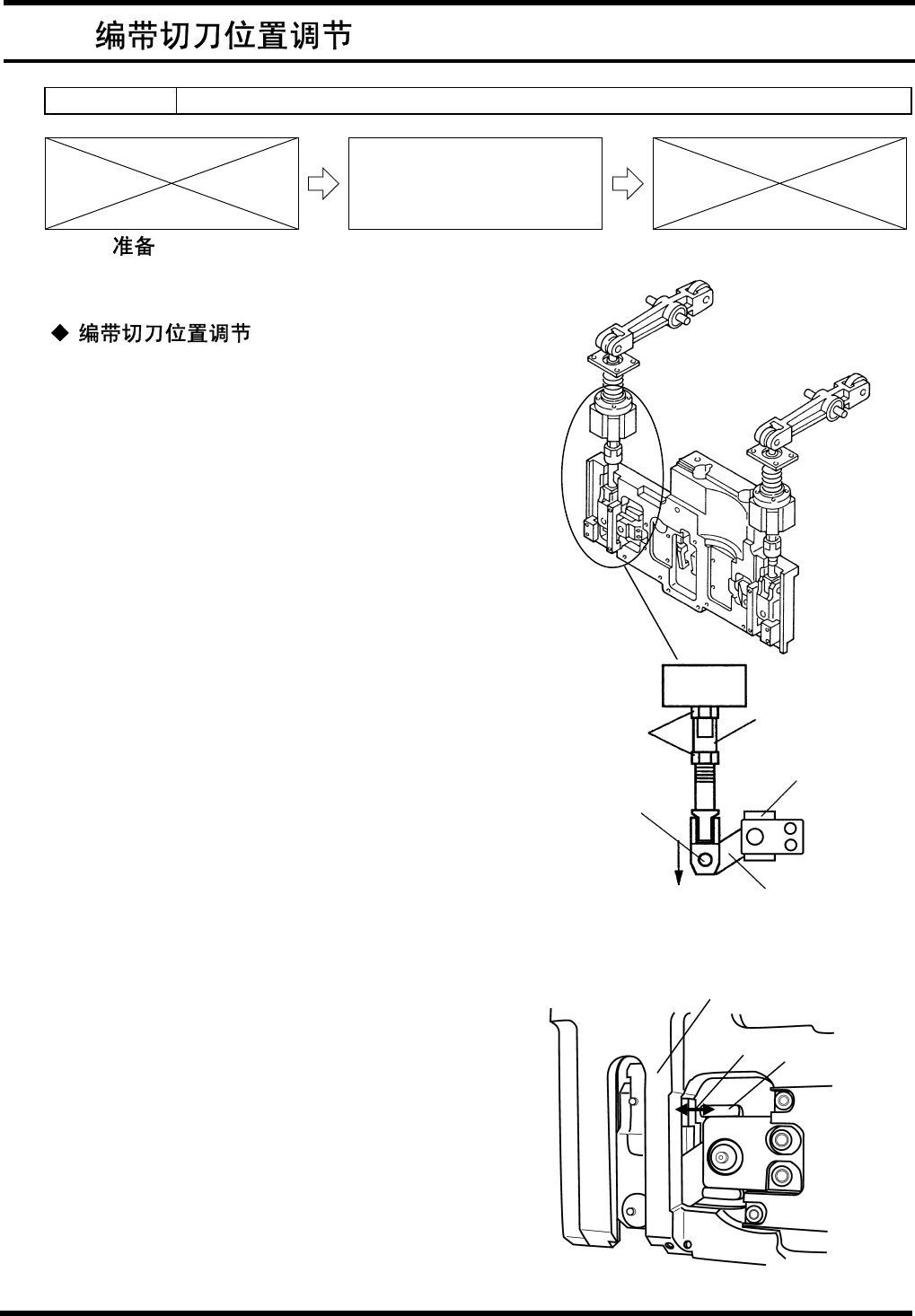 编带切刀位置调节

准备

◆ 编带切刀位置调节