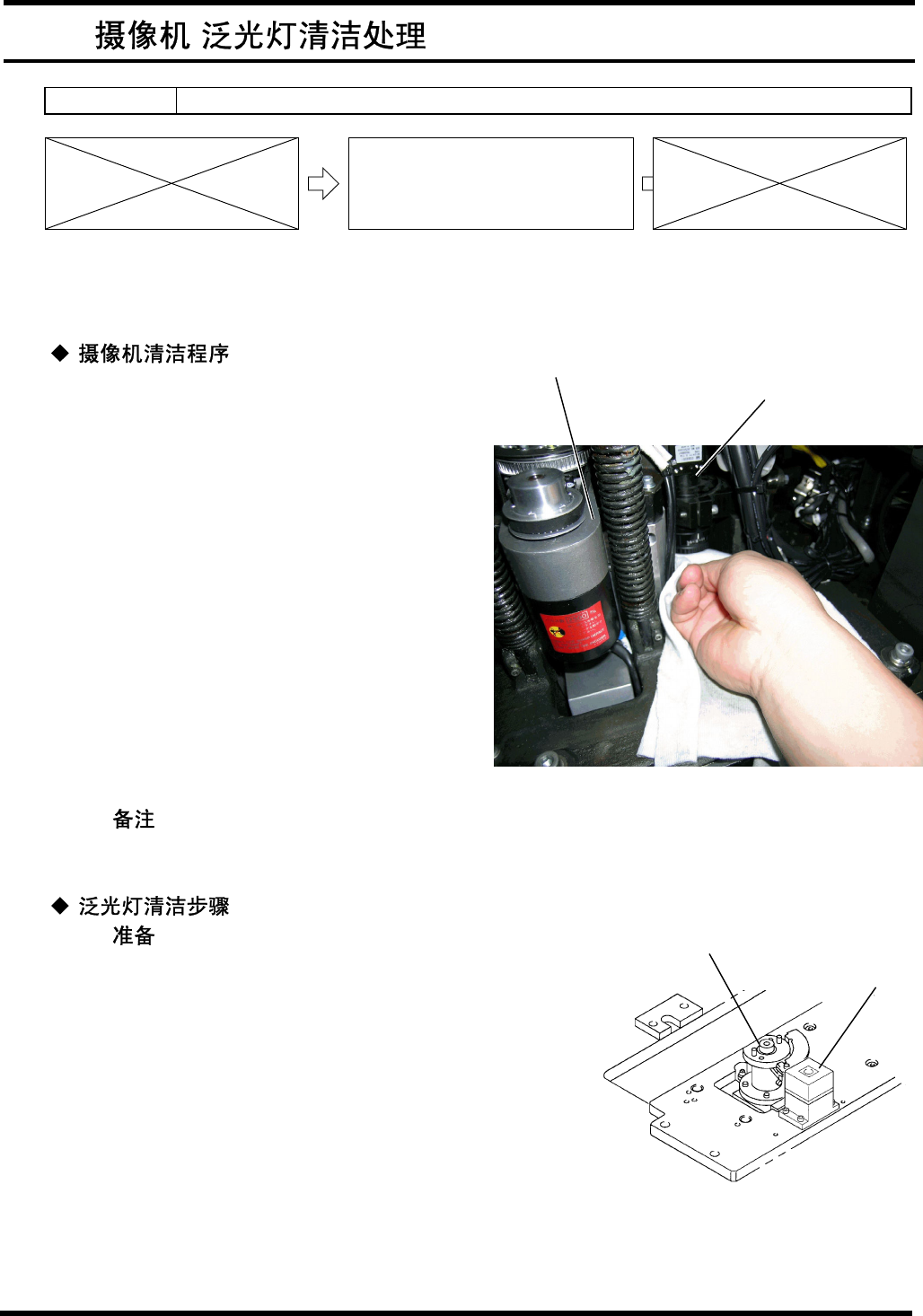 摄像机 泛光灯清洁处理

◆ 摄像机清洁程序

备注

◆ 泛光灯清洁步骤
准备