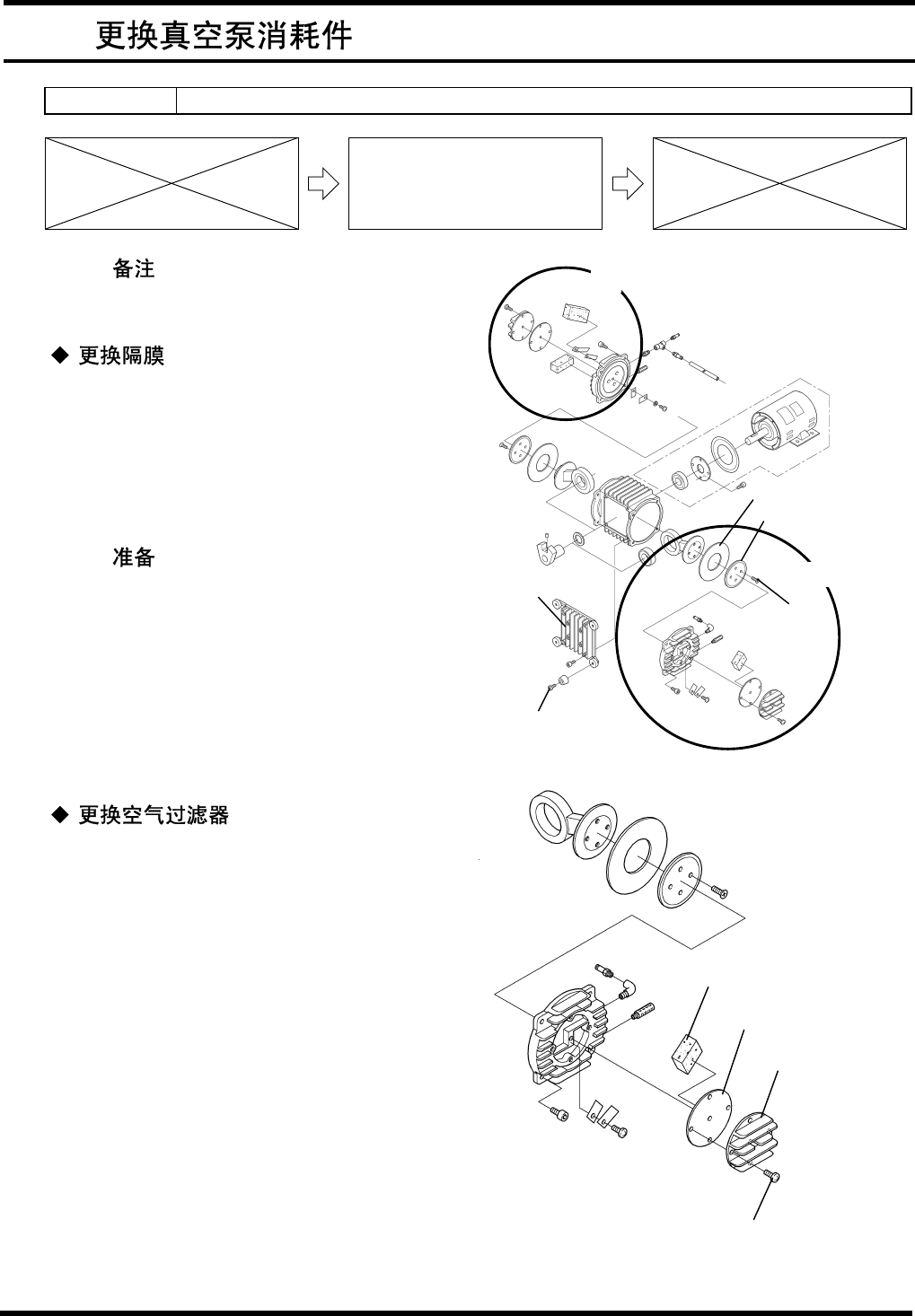 更换真空泵消耗件

备注

◆ 更换隔膜

准备

◆ 更换空气过滤器