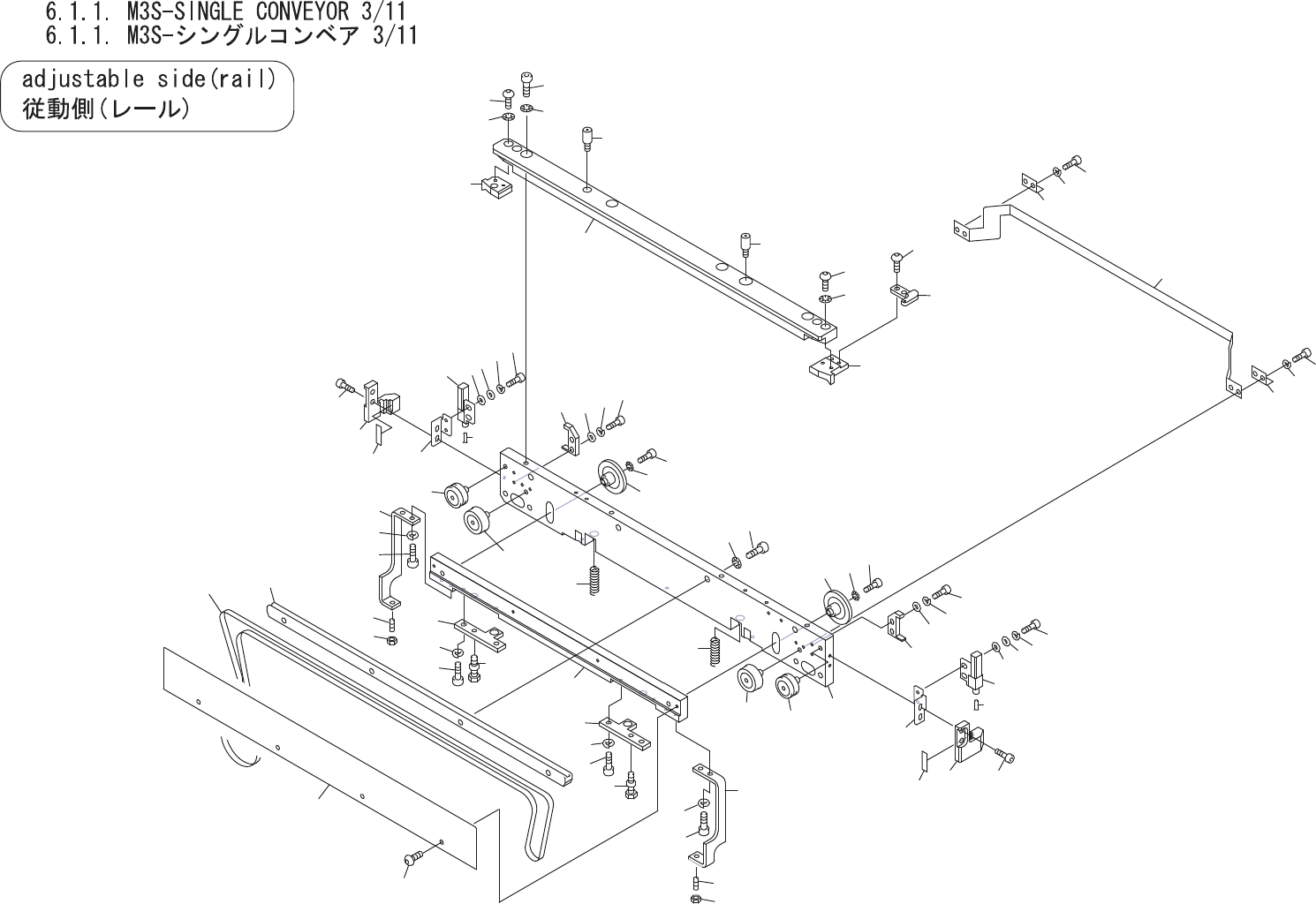 6.1.1. M3S-SINGLE CONVEYOR 3/11
6.1.1. M3S-シングルコンベア 3/11

adjustable side(rail)
従動側(レール)