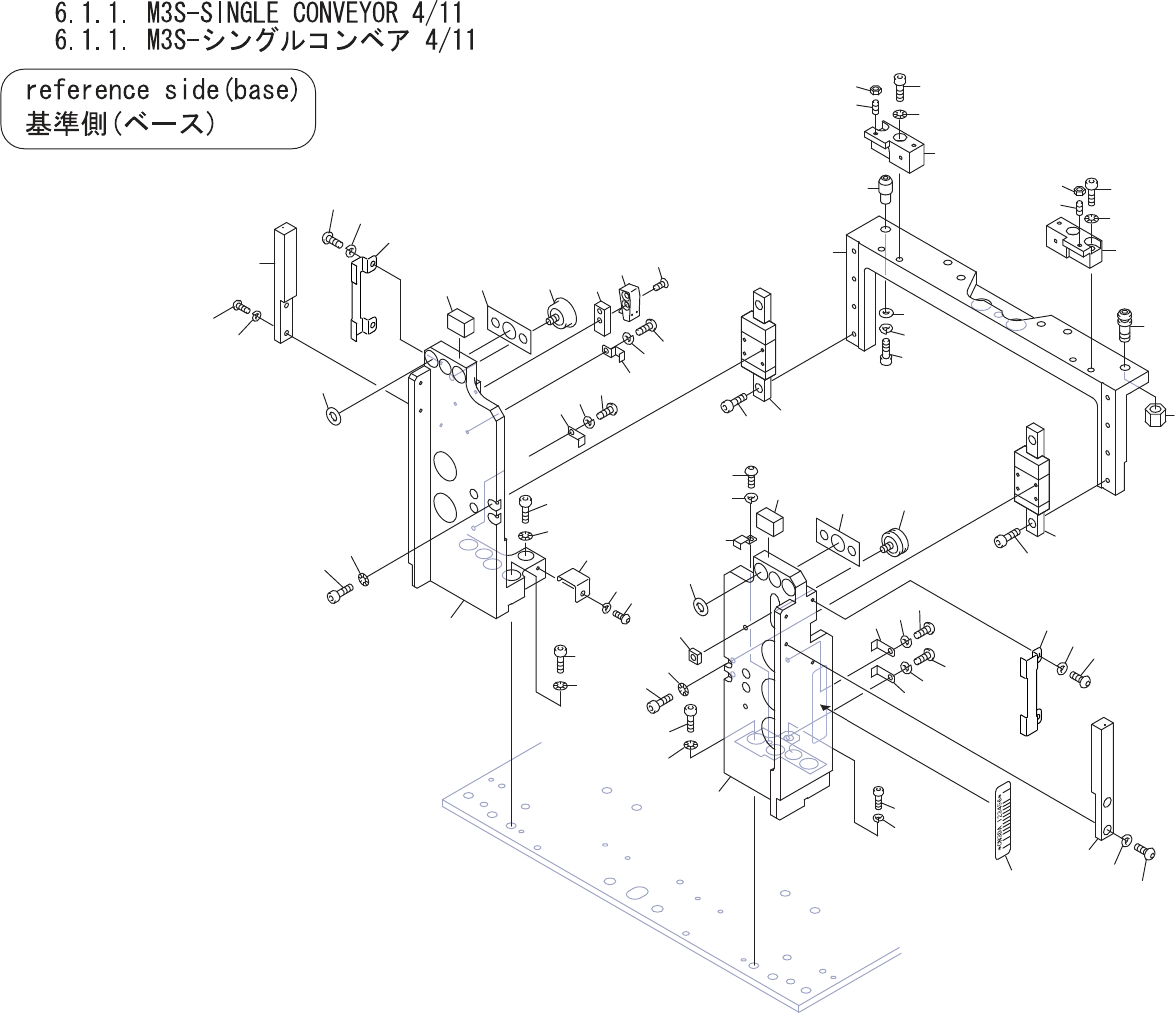 6.1.1. M3S-SINGLE CONVEYOR 4/11
6.1.1. M3S-シングルコンベア 4/11

reference side(base)
基準側(ベース)