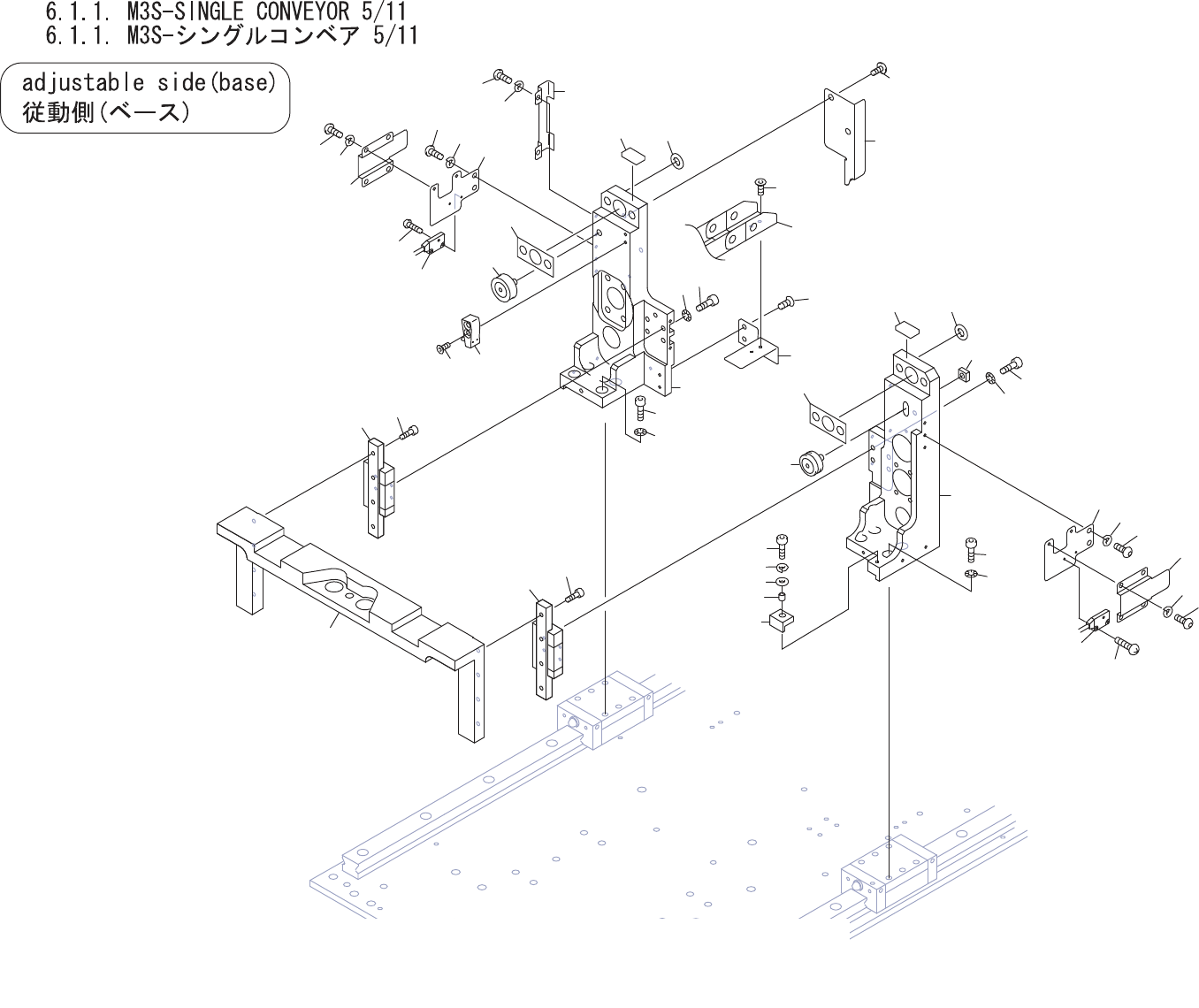 6.1.1. M3S-SINGLE CONVEYOR 5/11
6.1.1. M3S-シングルコンベア 5/11

adjustable side(base)
従動側(ベース)