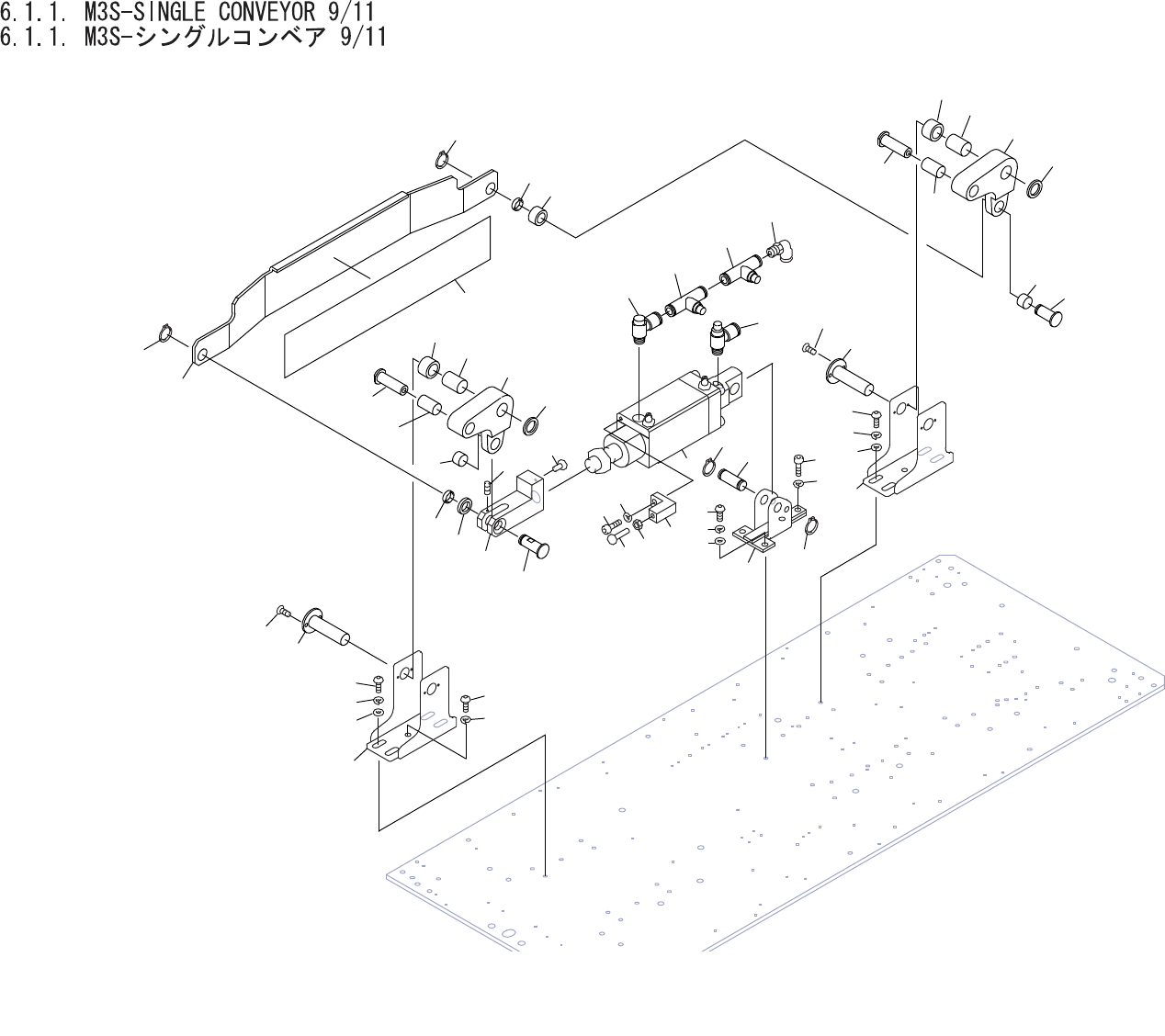 6.1.1. M3S-SINGLE CONVEYOR 9/11
6.1.1. M3S-シングルコンベア 9/11