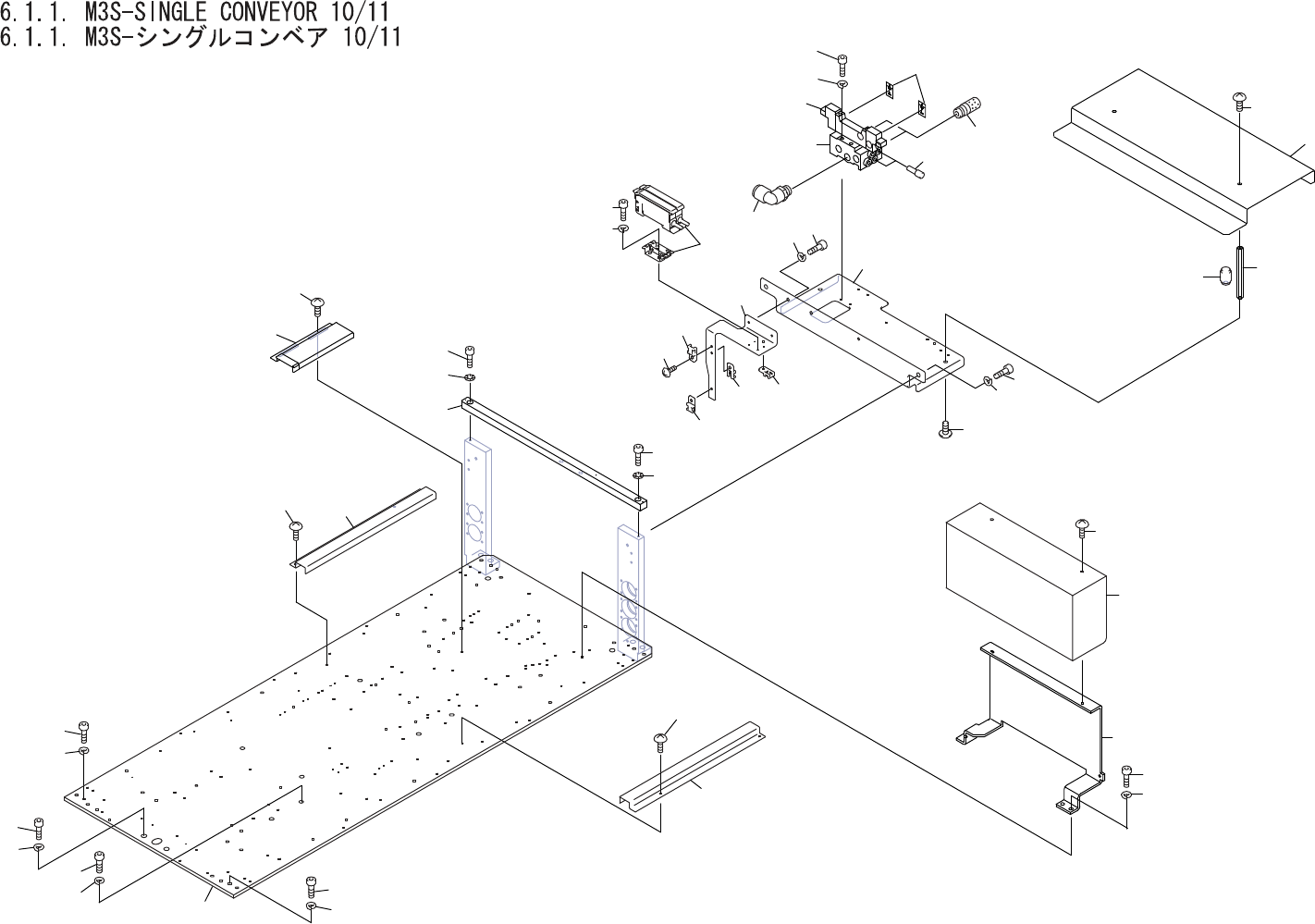 6.1.1. M3S-SINGLE CONVEYOR 10/11
6.1.1. M3S-シングルコンベア 10/11