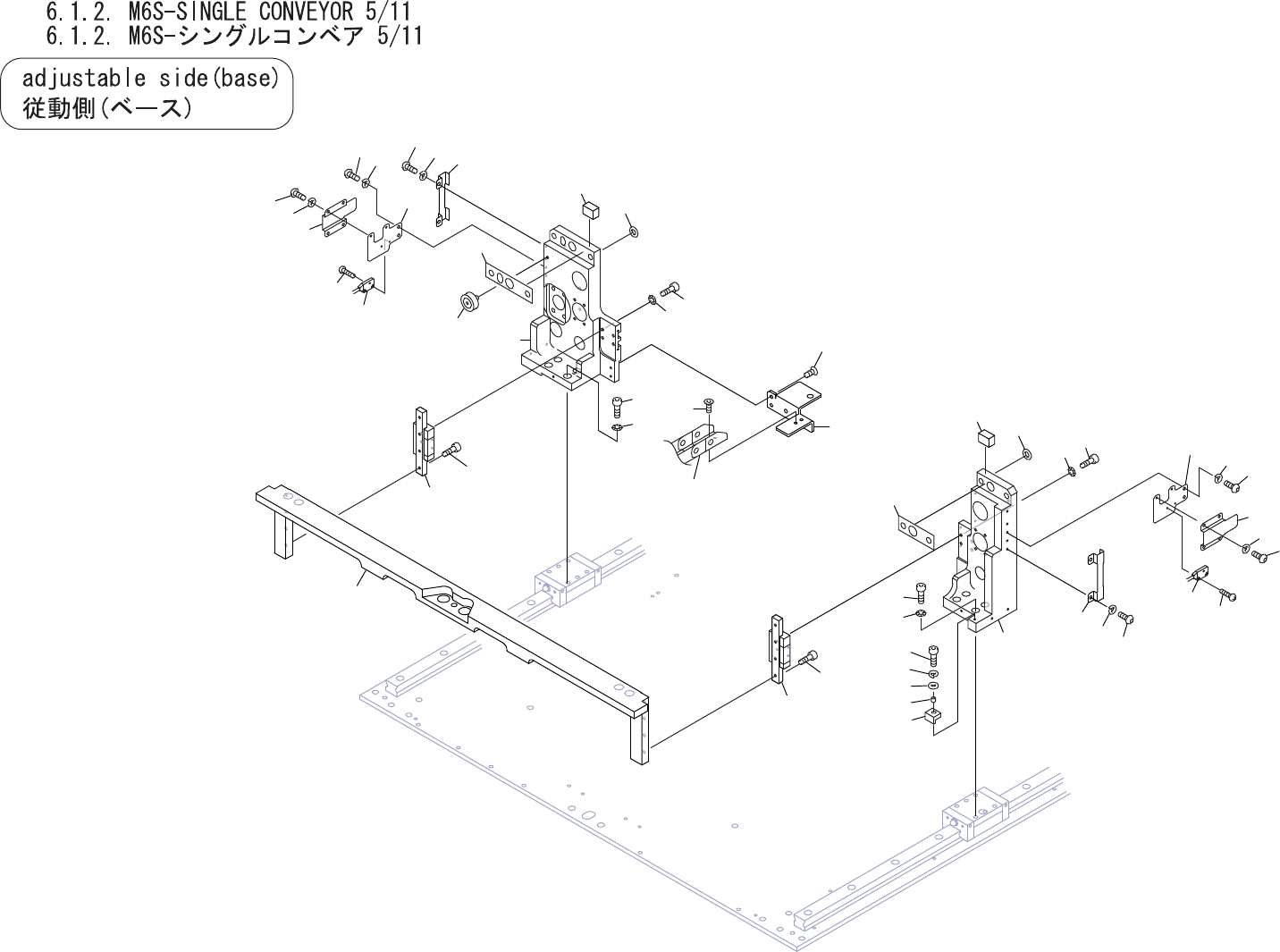 6.1.2. M6S-SINGLE CONVEYOR 5/11
6.1.2. M6S-シングルコンベア 5/11

adjustable side(base)
従動側(ベース)