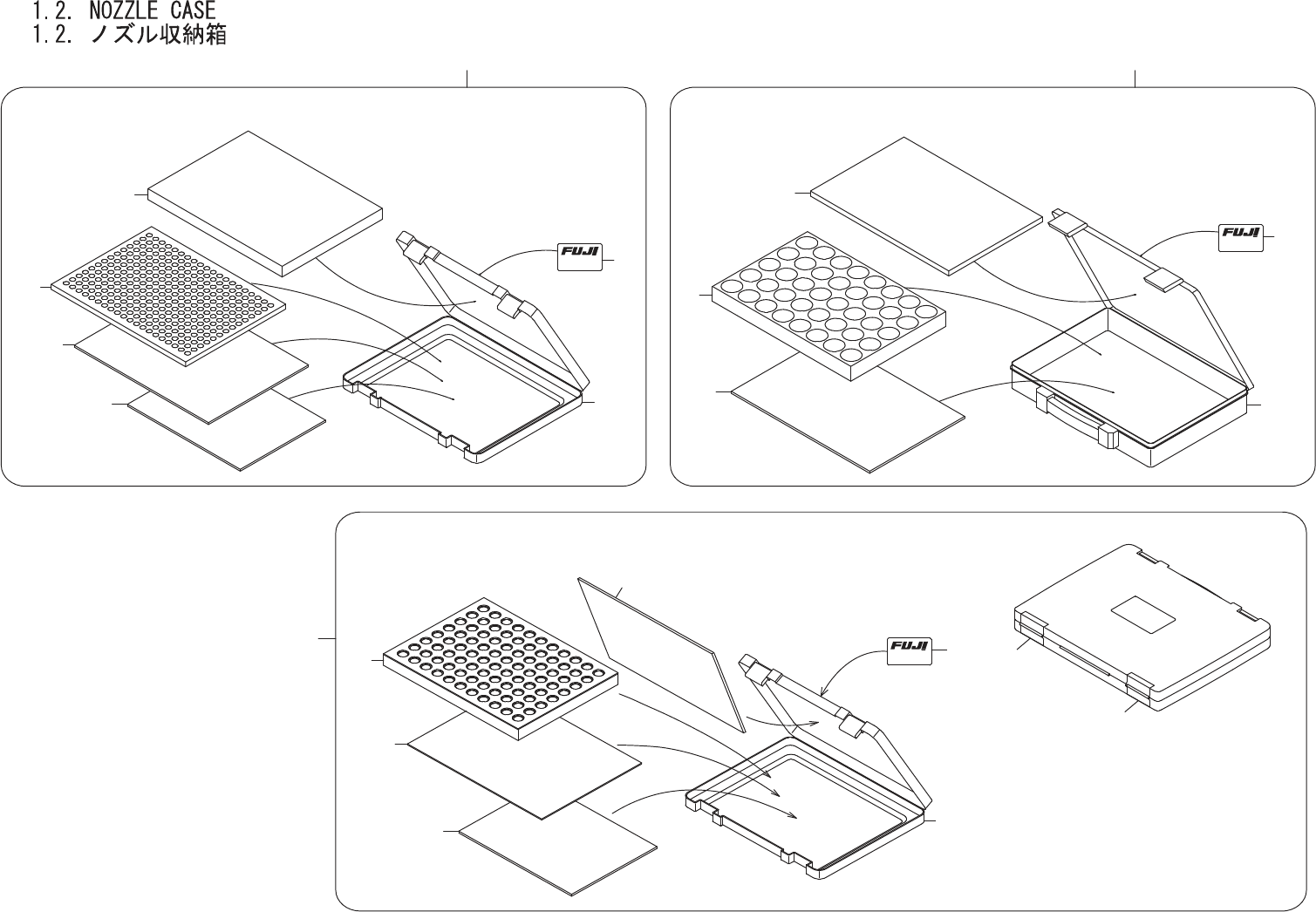 1.2. NOZZLE CASE
1.2. ノズル収納箱

FUJI

FUJI

FUJI