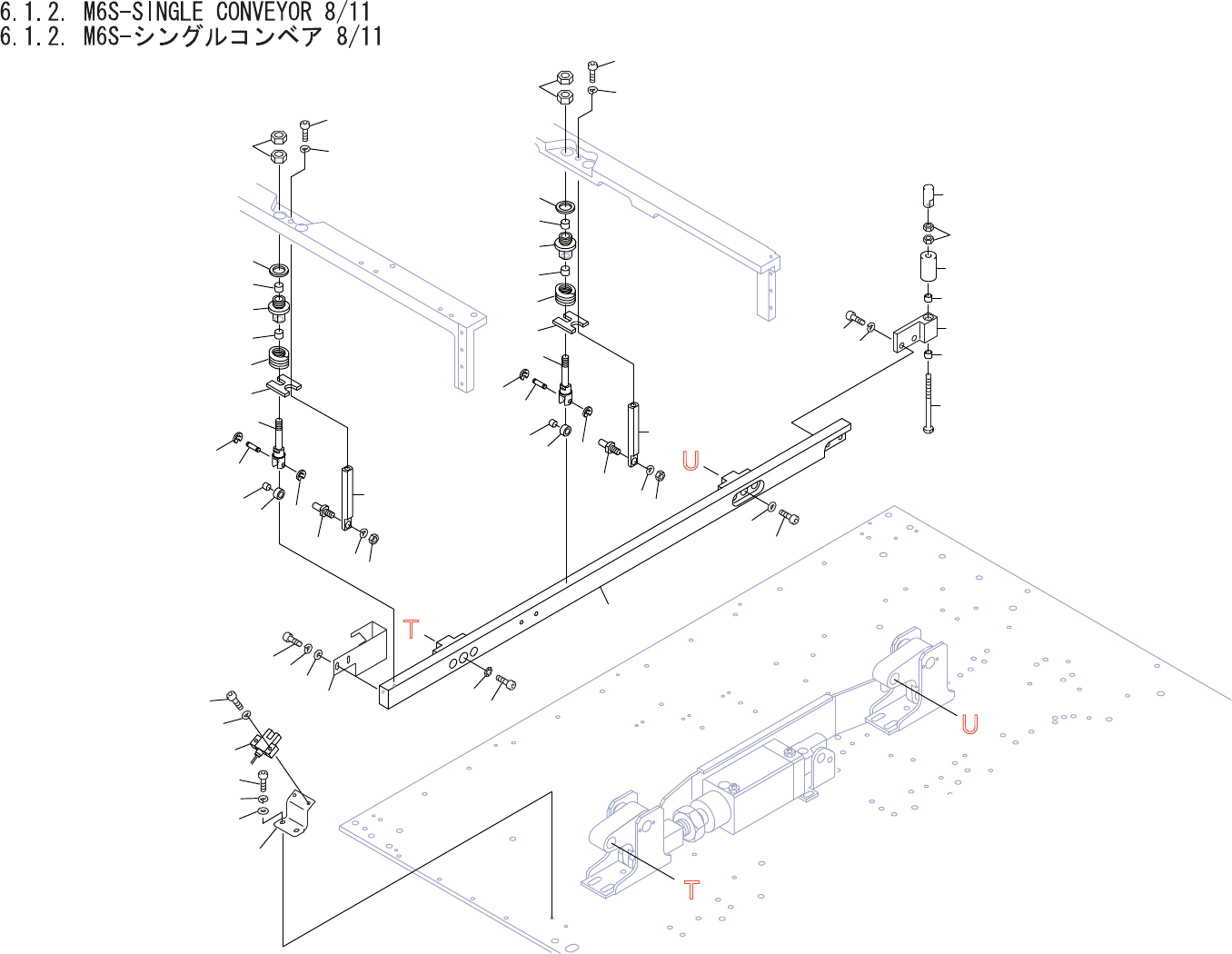 6.1.2. M6S-SINGLE CONVEYOR 8/11
6.1.2. M6S-シングルコンベア 8/11

U
T
U
T