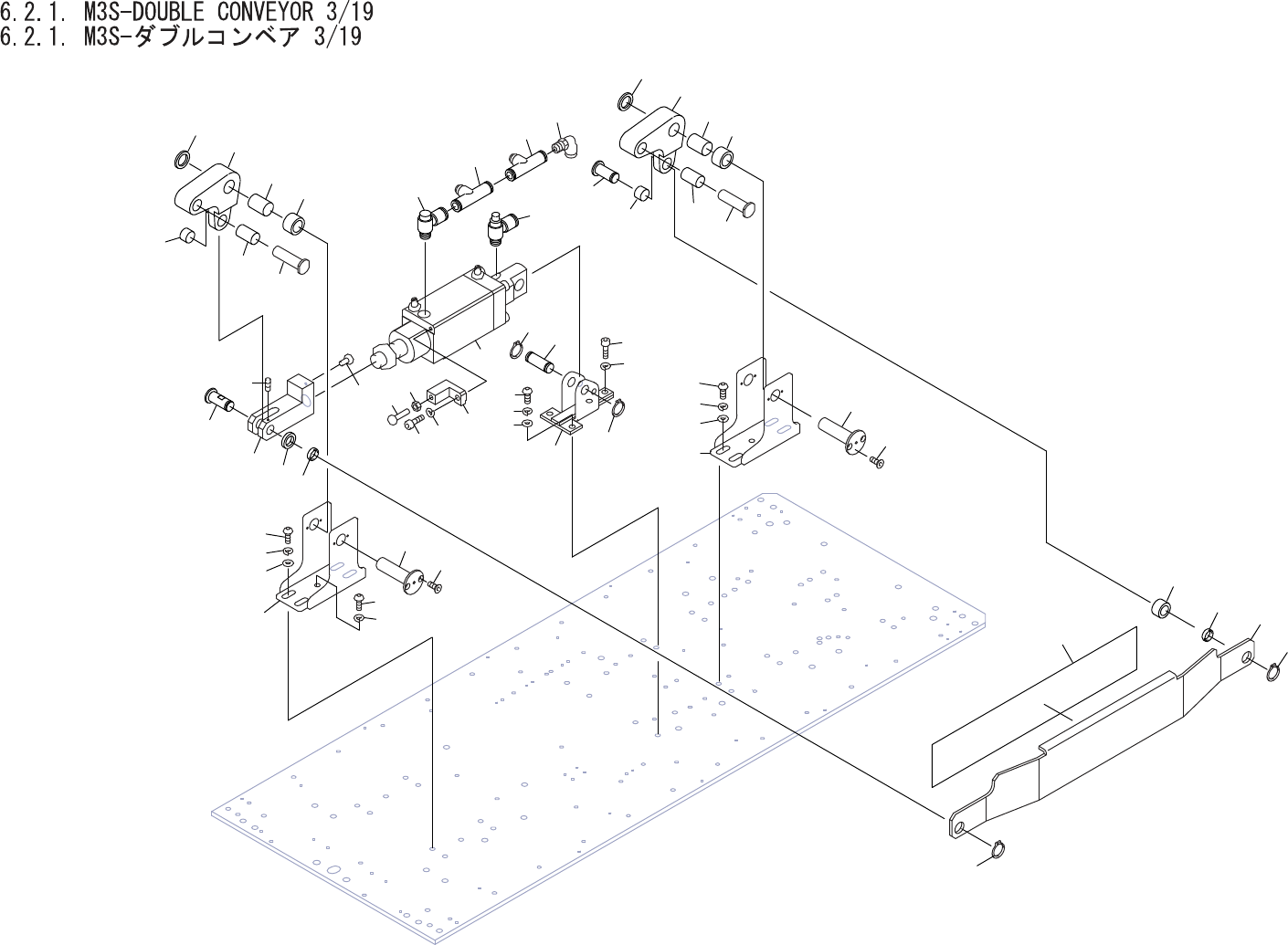 6.2.1. M3S-DOUBLE CONVEYOR 3/19
6.2.1. M3S-ダブルコンベア 3/19