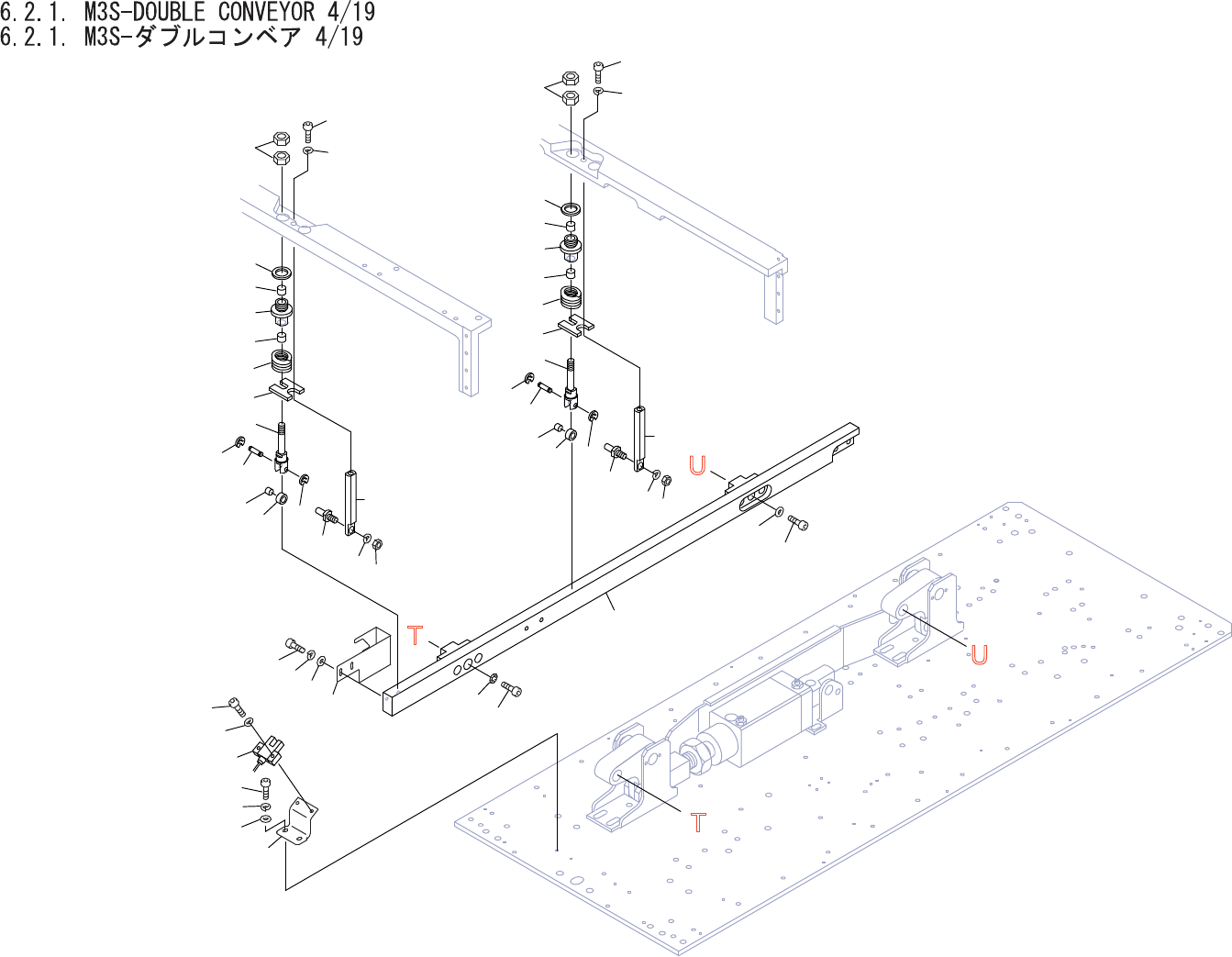 6.2.1. M3S-DOUBLE CONVEYOR 4/19
6.2.1. M3S-ダブルコンベア 4/19

U

T

U

T