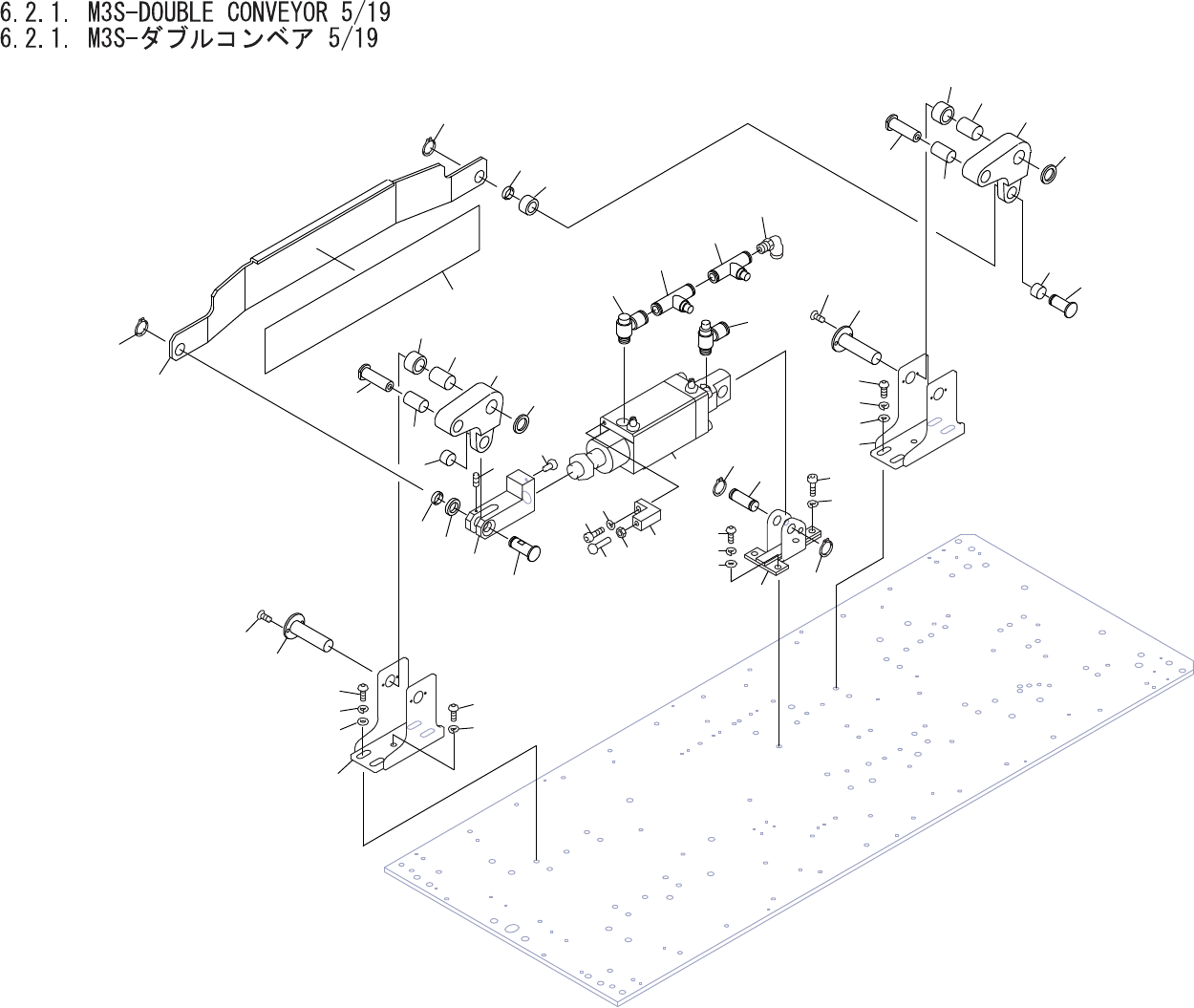 6.2.1. M3S-DOUBLE CONVEYOR 5/19
6.2.1. M3S-ダブルコンベア 5/19