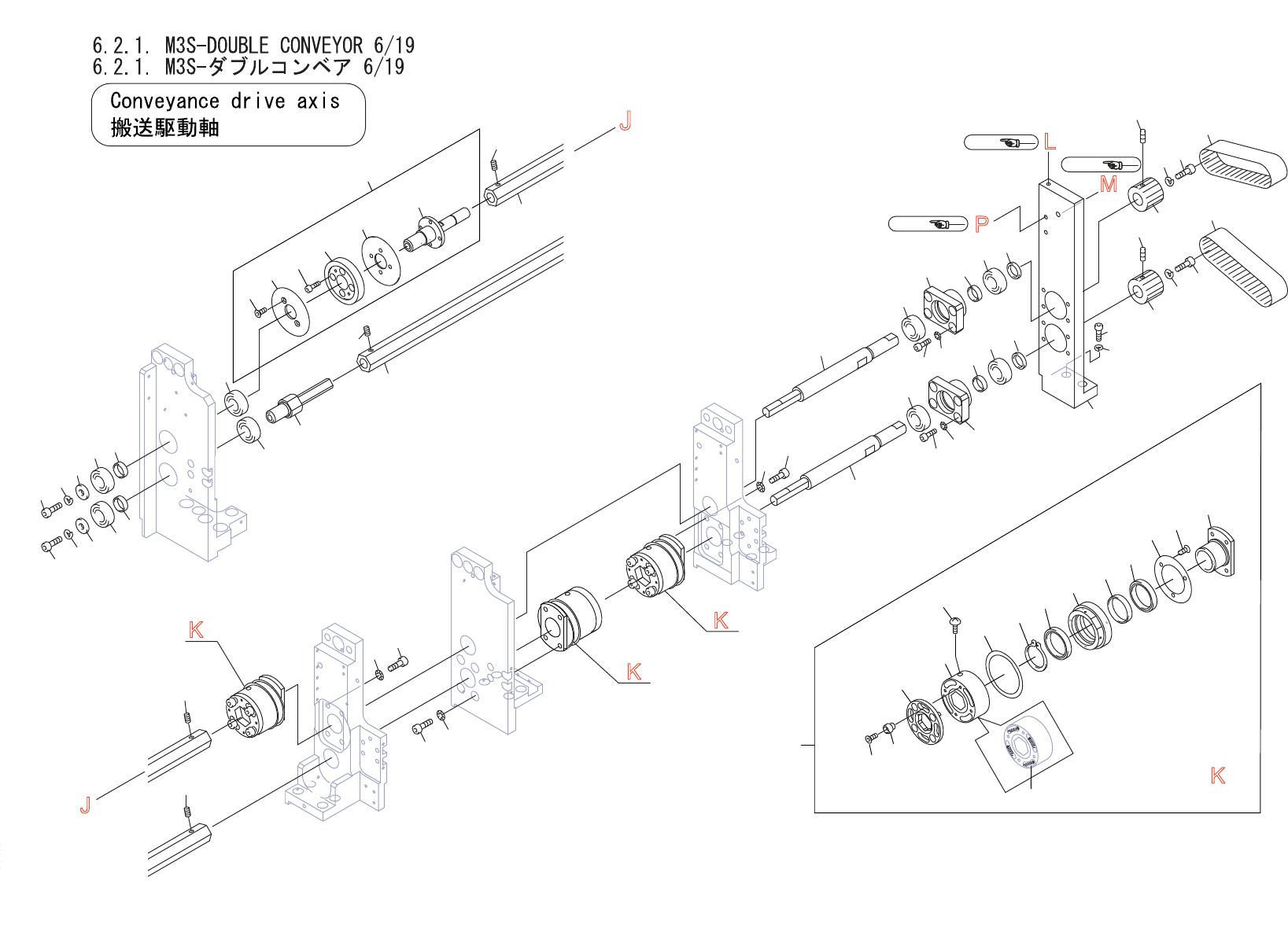 6.2.1. M3S-DOUBLE CONVEYOR 6/19
6.2.1. M3S-ダブルコンベア 6/19

Conveyance drive axis
搬送駆動軸

J

L

M

P

K

K

K

J

K