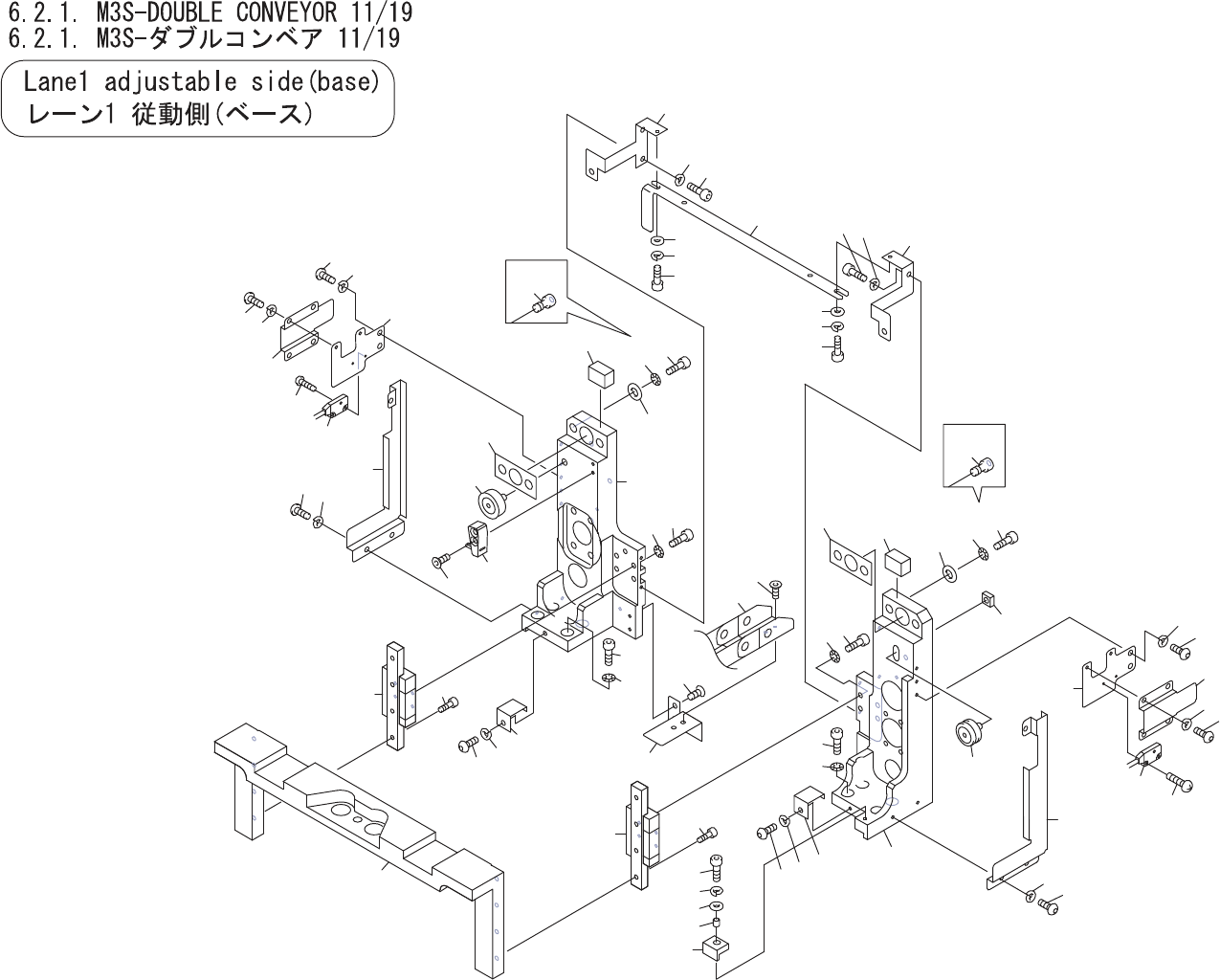 6.2.1. M3S-DOUBLE CONVEYOR 11/19
6.2.1. M3S-ダブルコンベア 11/19

Lane1 adjustable side(base)
レーン1 従動側(ベース)